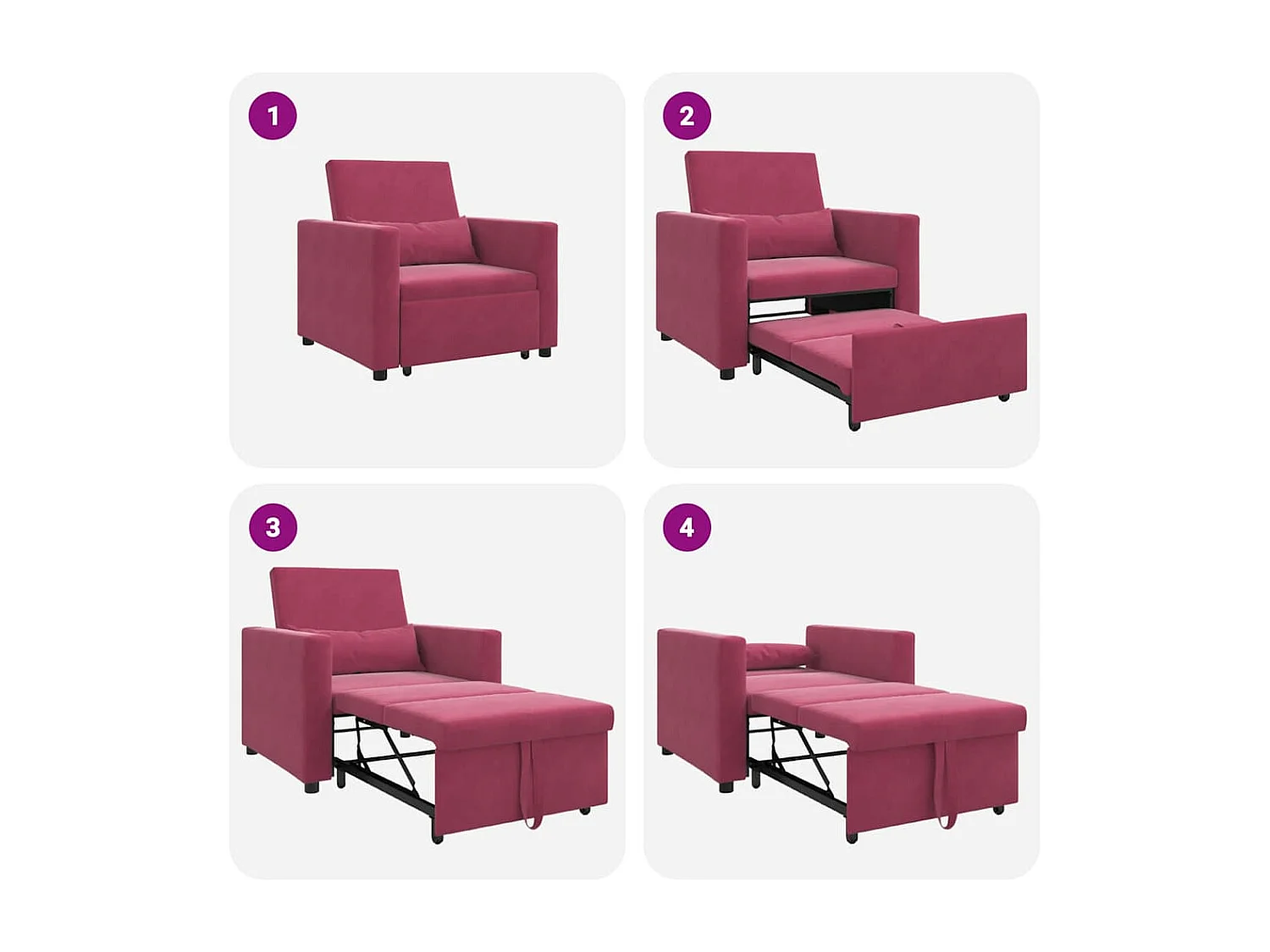 1

2

3

4