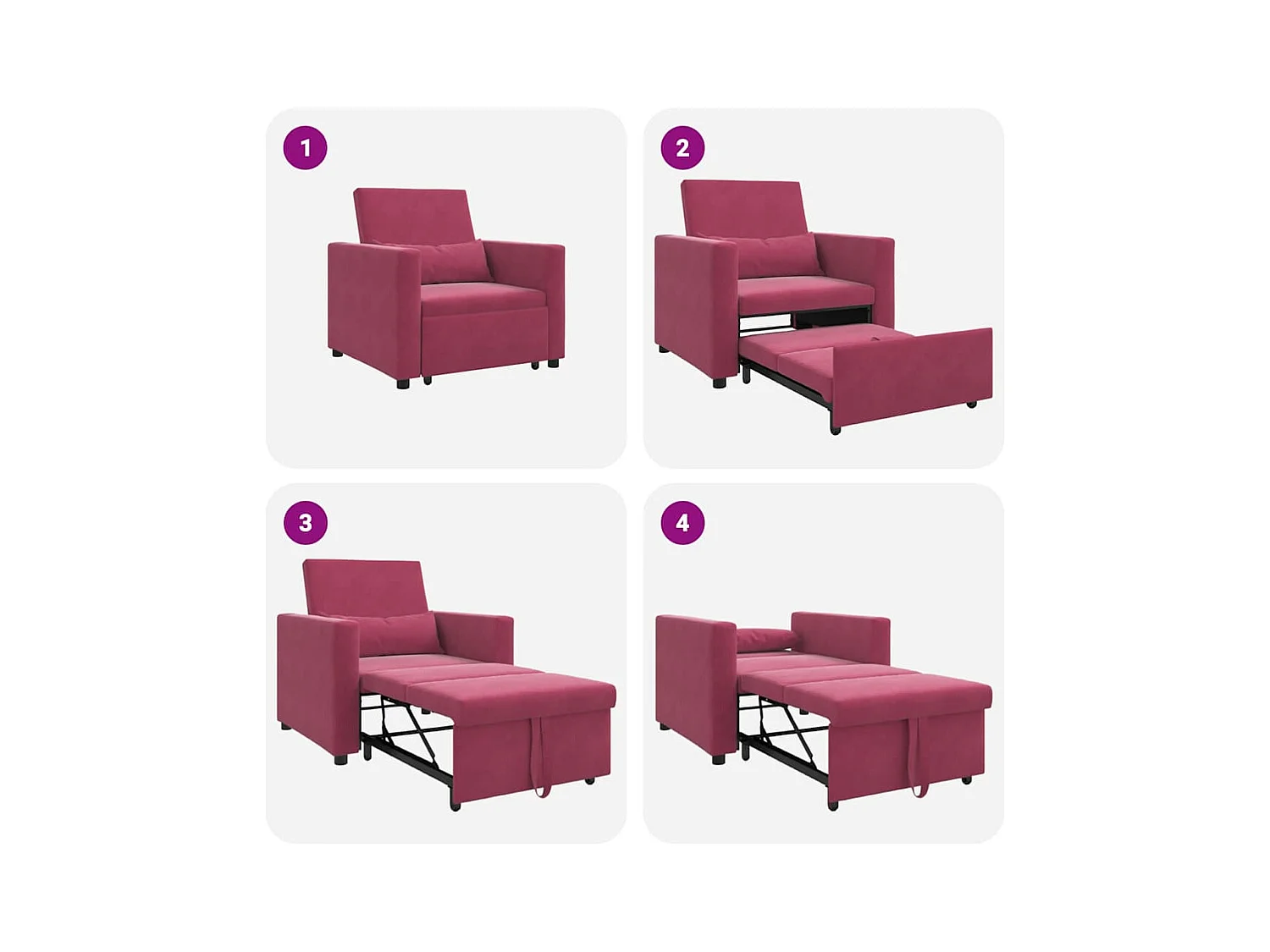 1

2

3

4