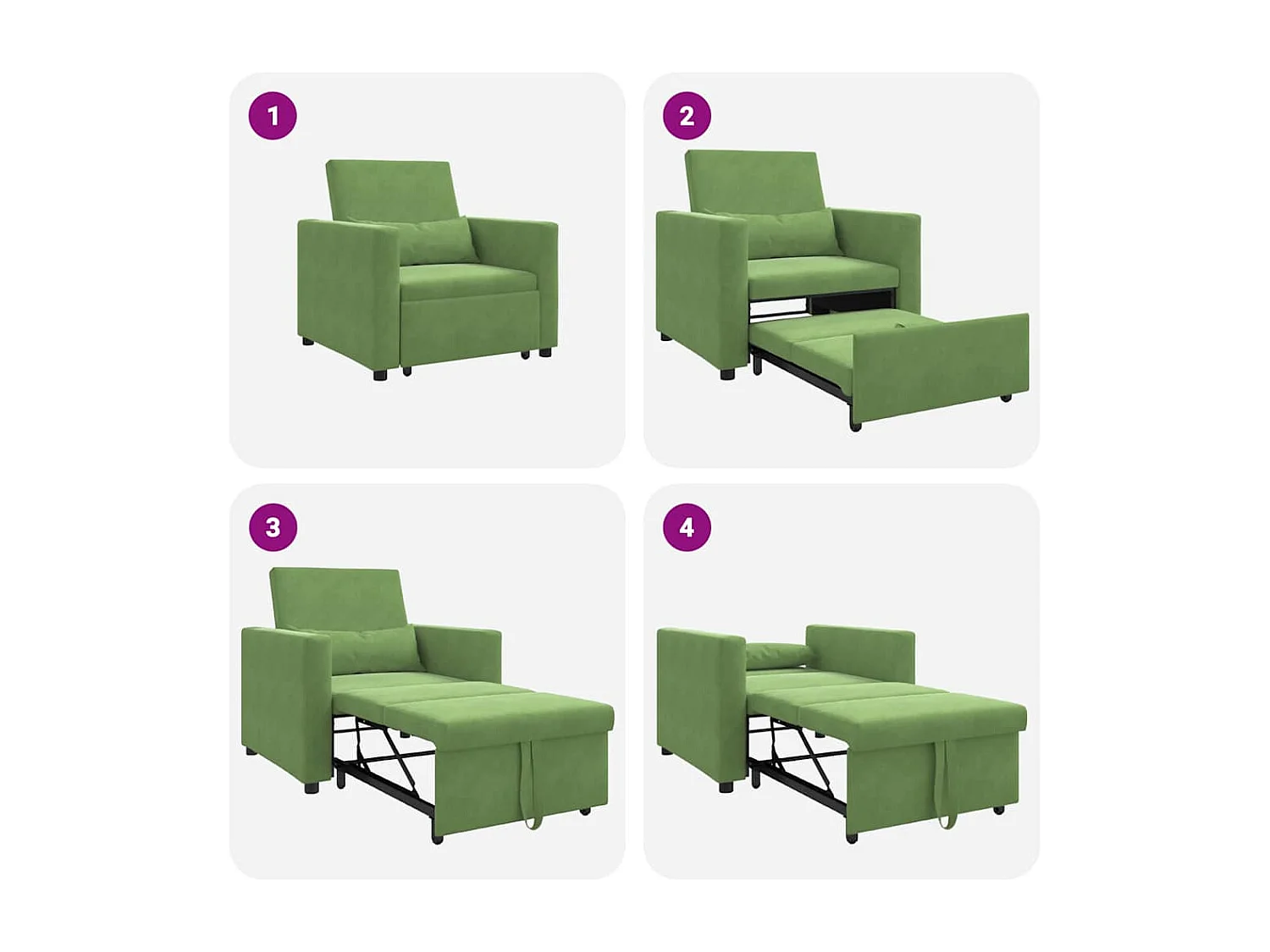 1

2

3

4