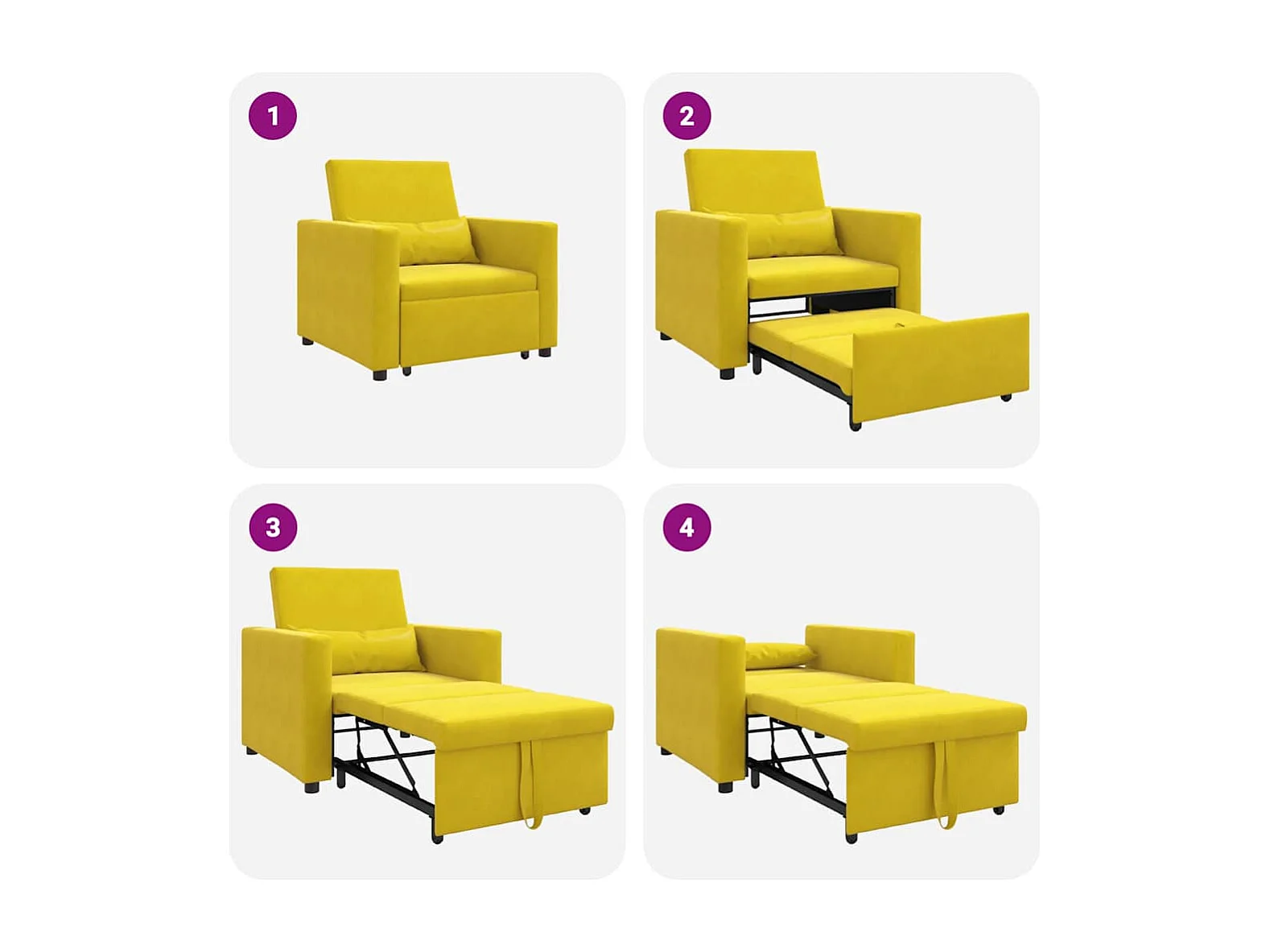 1

2

3

4