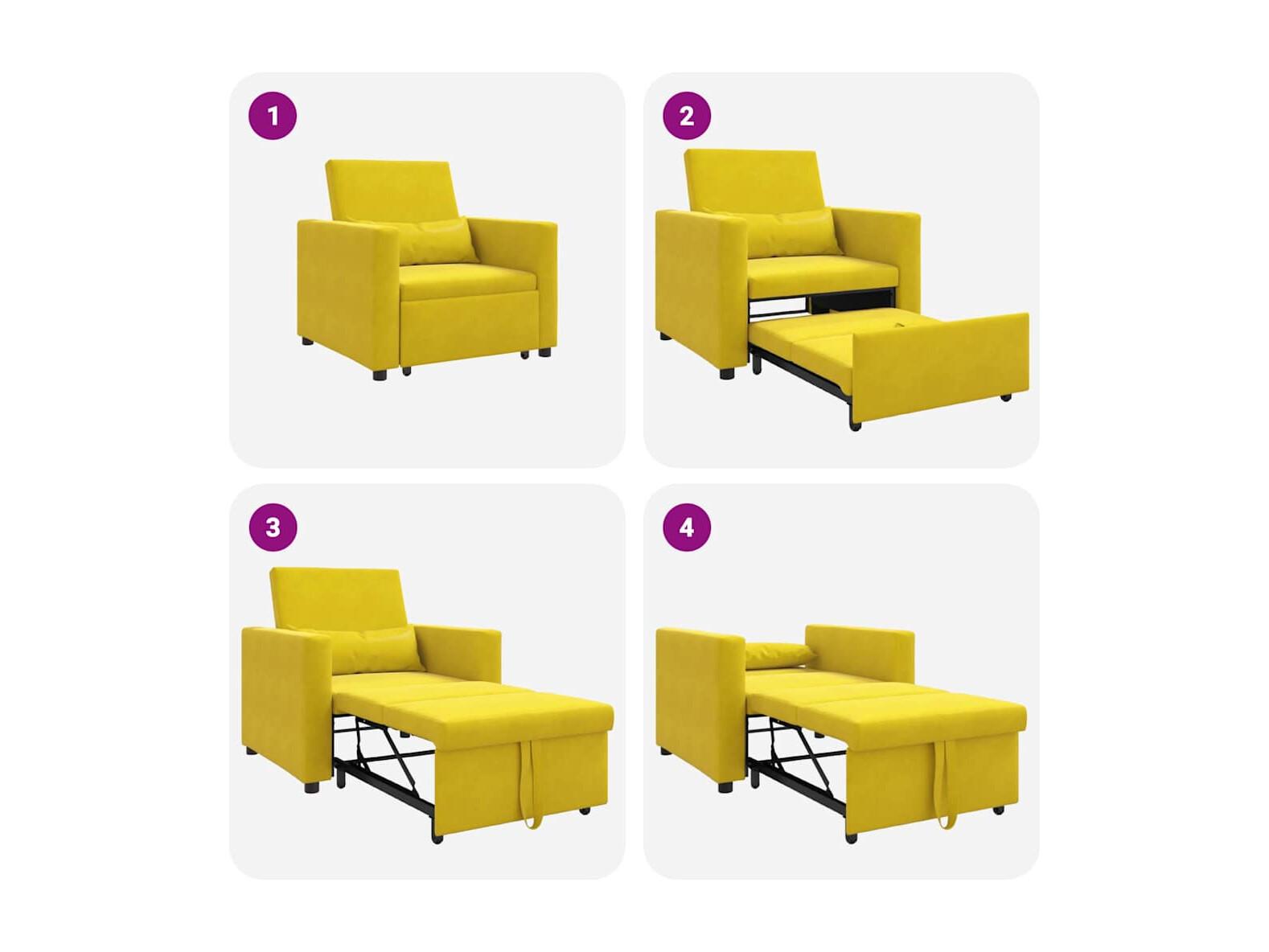 1

2

3

4