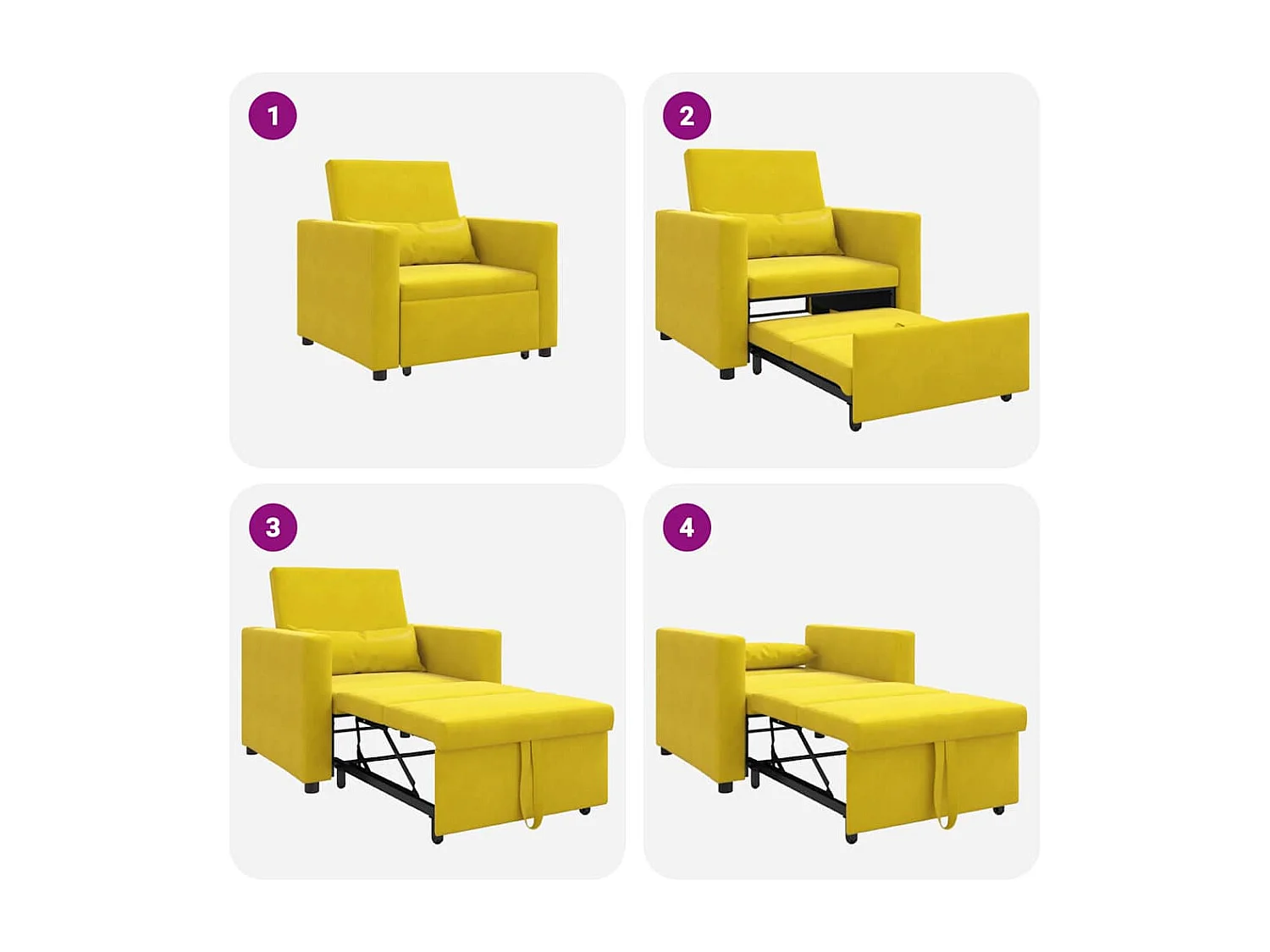 1

2

3

4