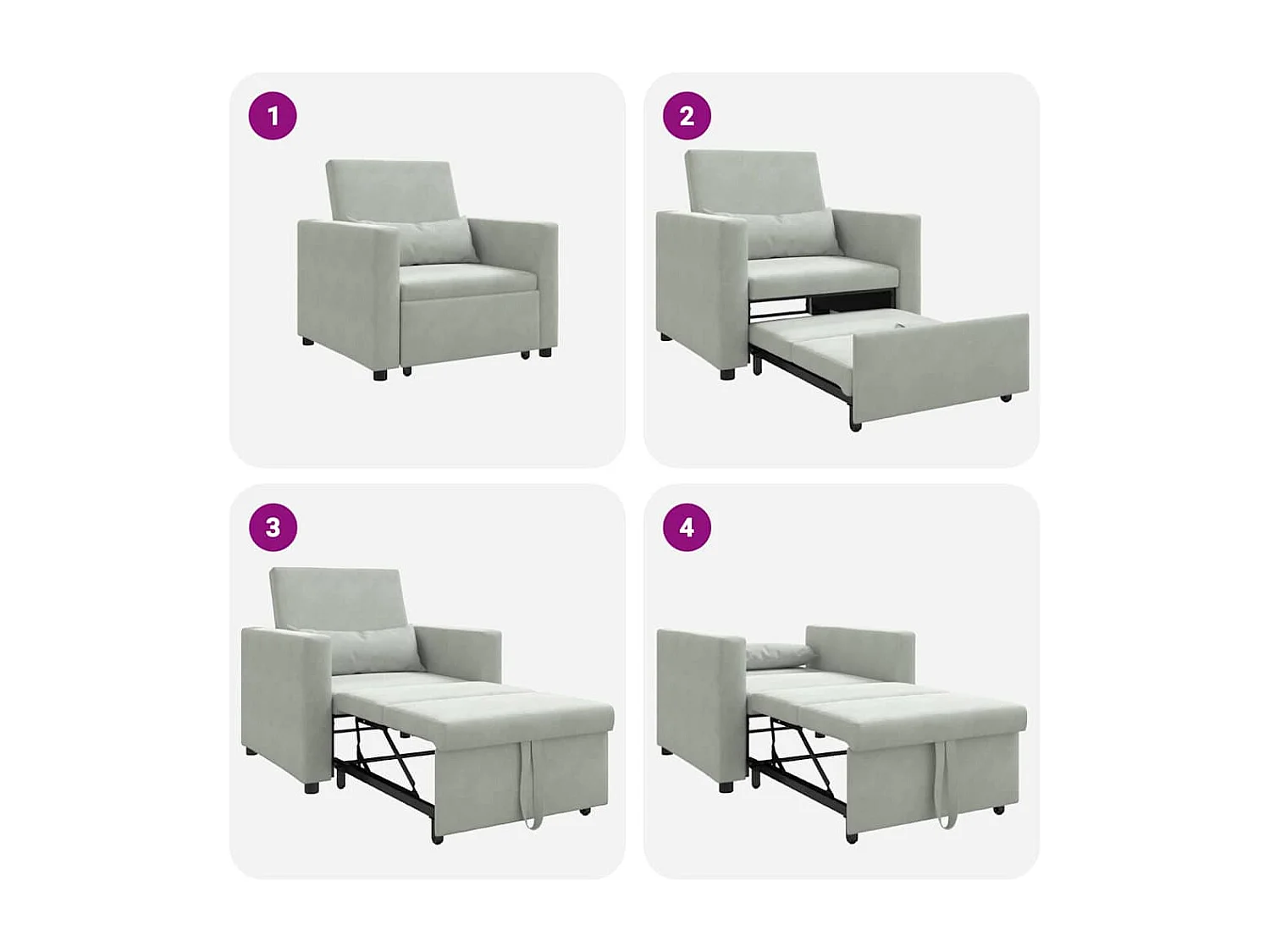 1

2

3

4