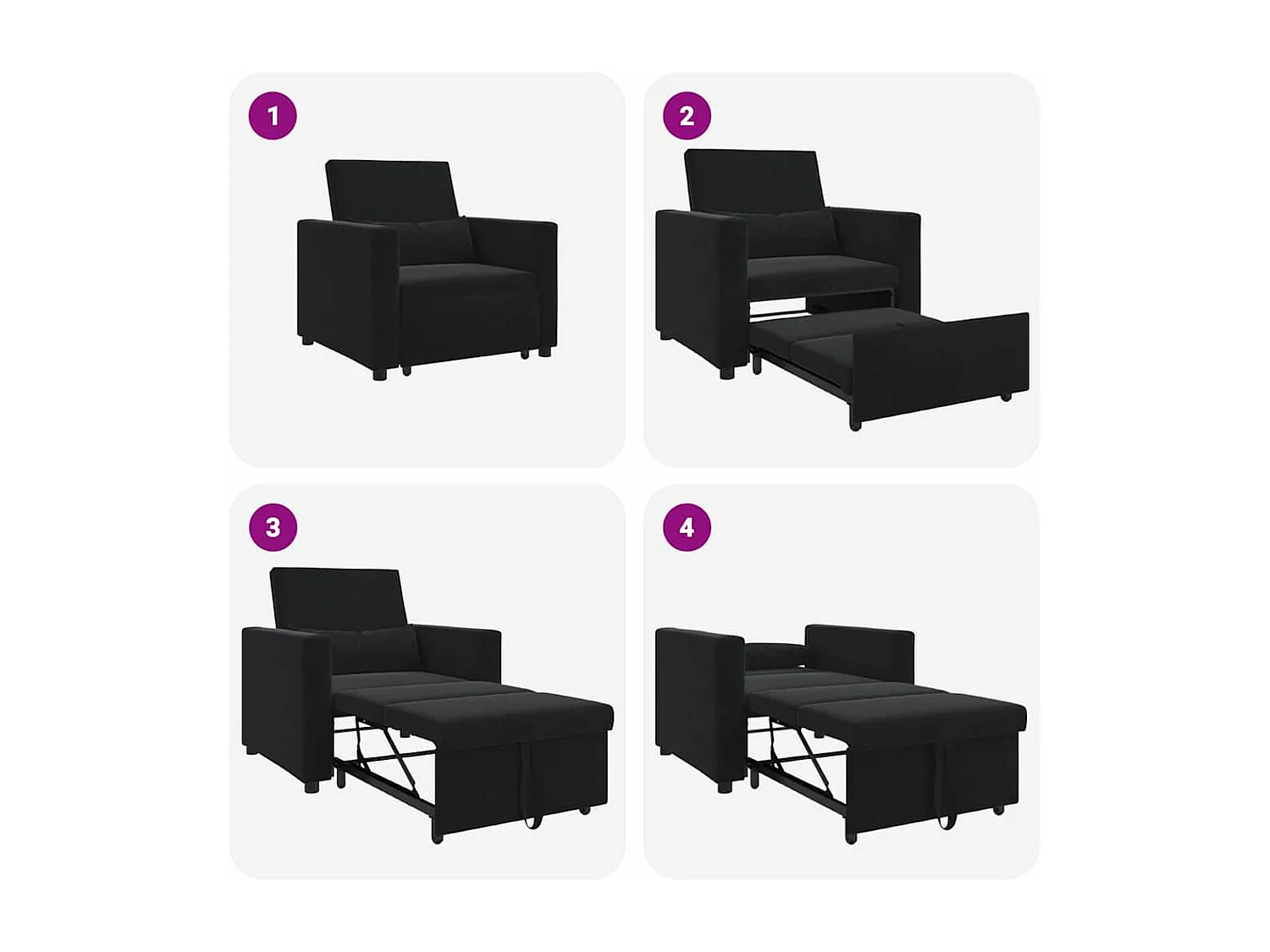 1

2

3

4