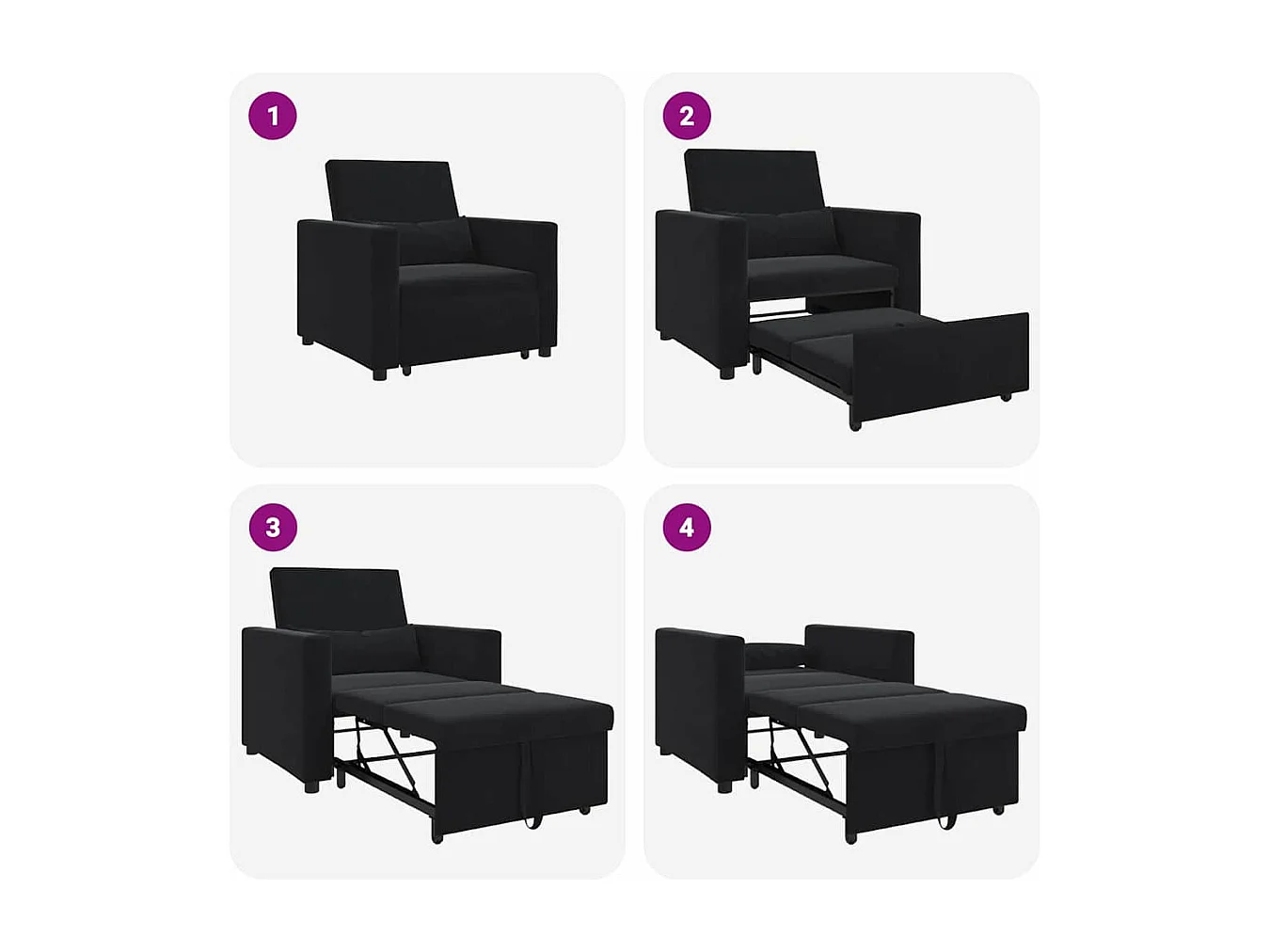 1

2

3

4