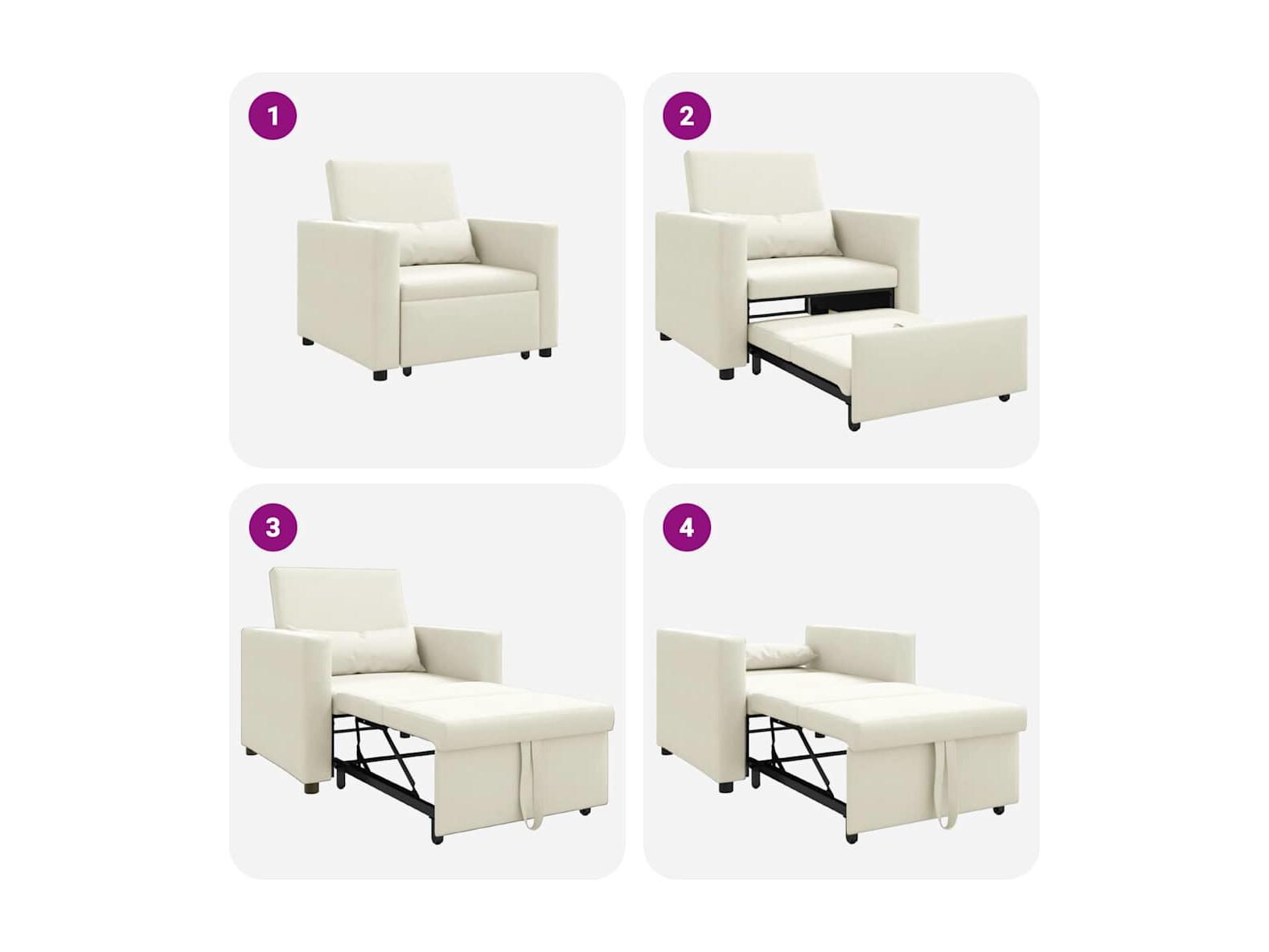 1

2

3

4