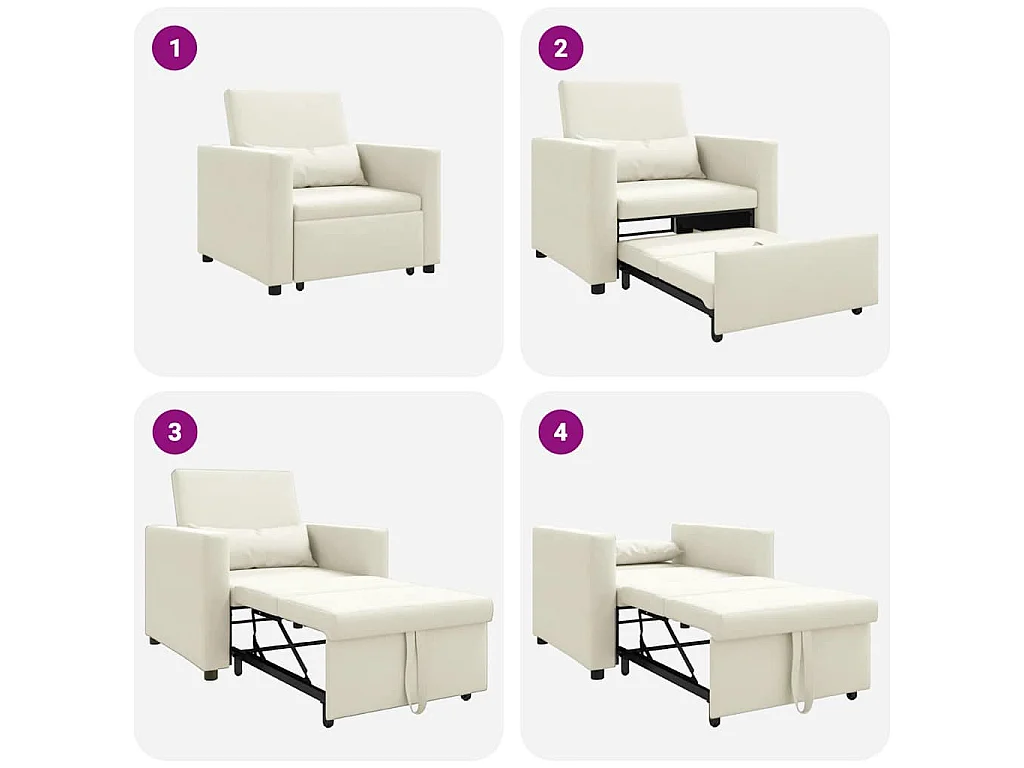 1

2

3

4