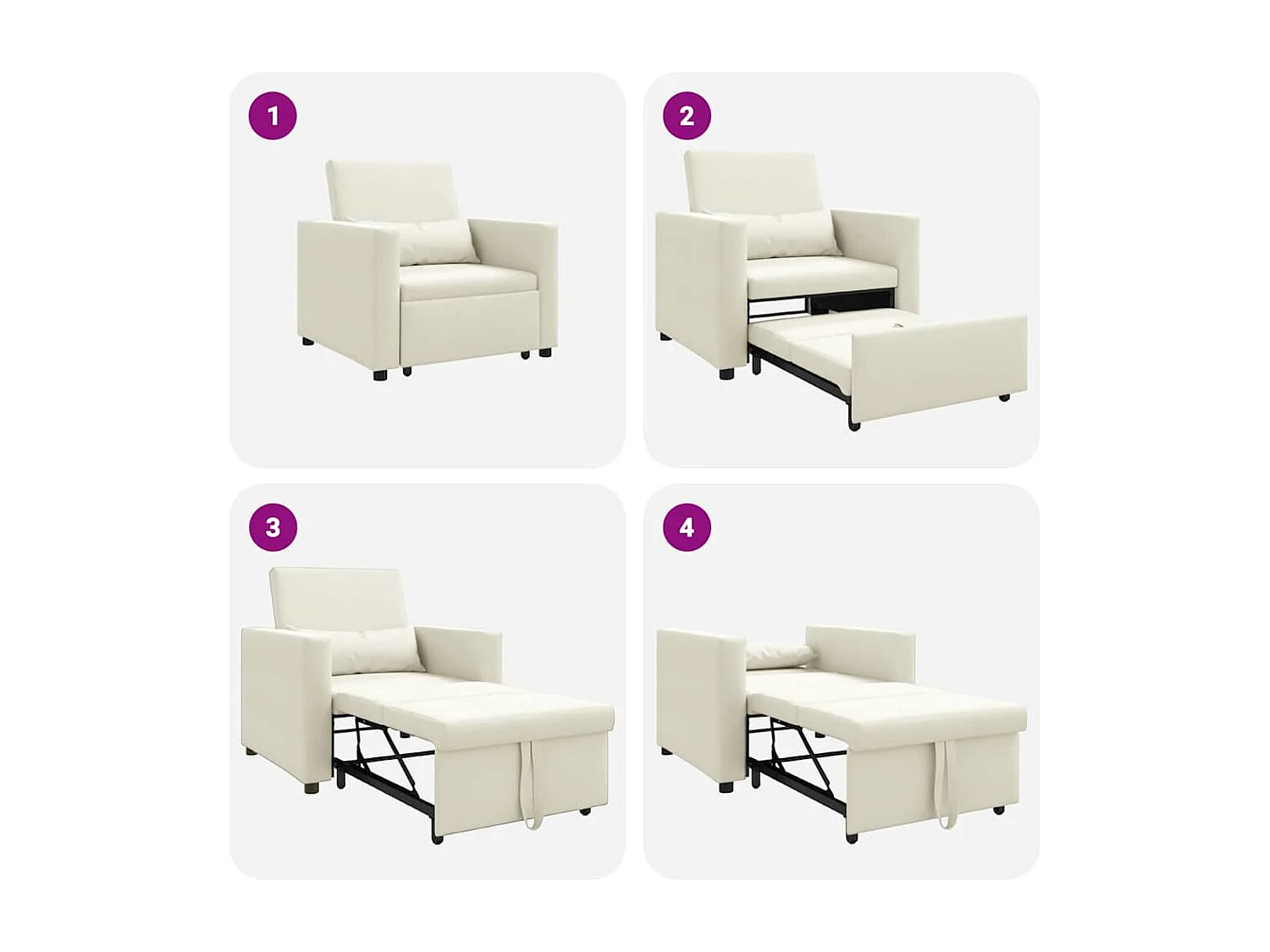 1

2

3

4