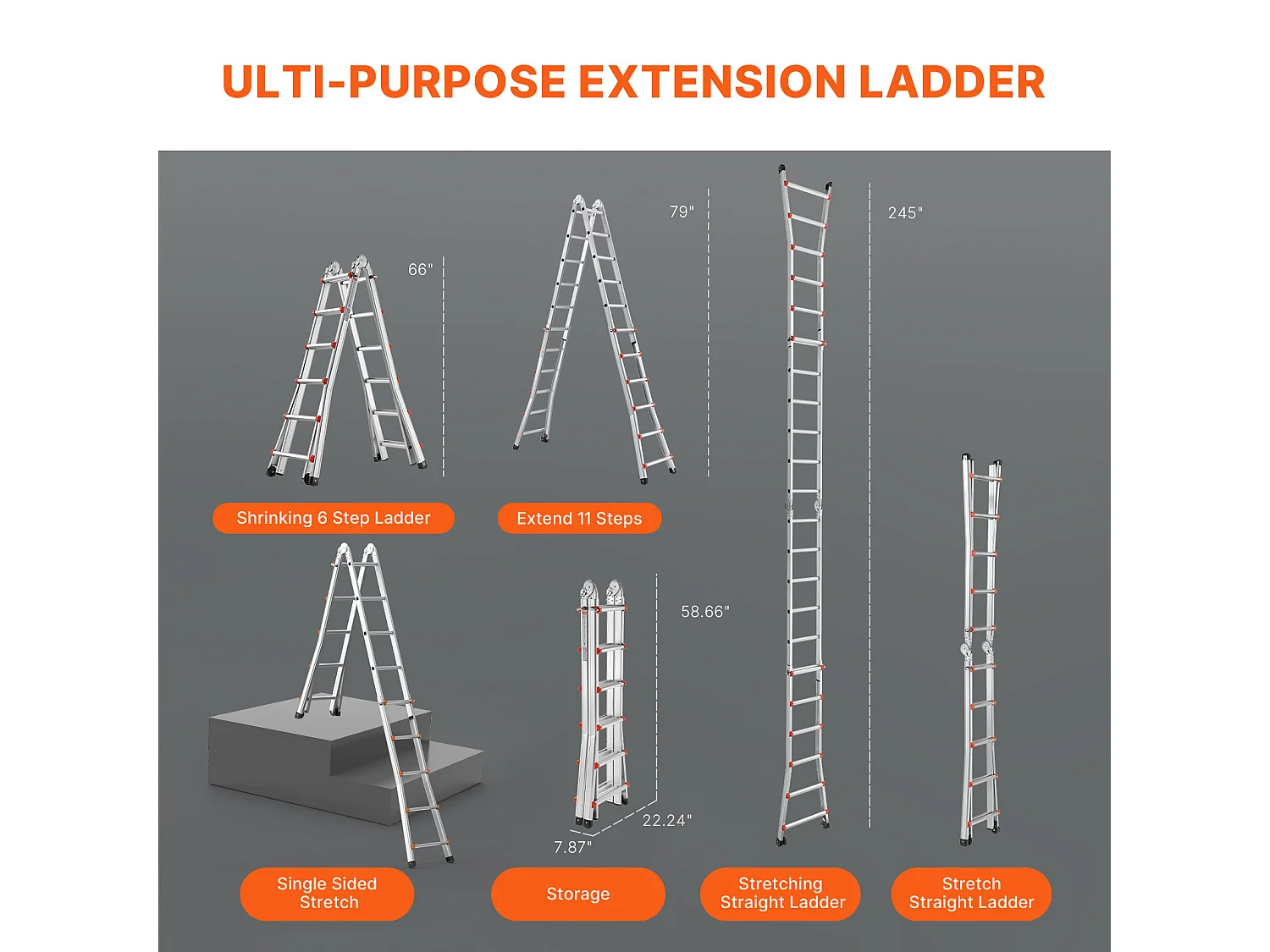 ULTI-PURPOSE EXTENSION LADDER

66"

79"

245"

Shrinking 6 Step Ladder

Extend 11 Steps

58.66"

22.24"

7.87"

Single Sided Stretch

Storage

Stretching Straight Ladder

Stretch Straight Ladder