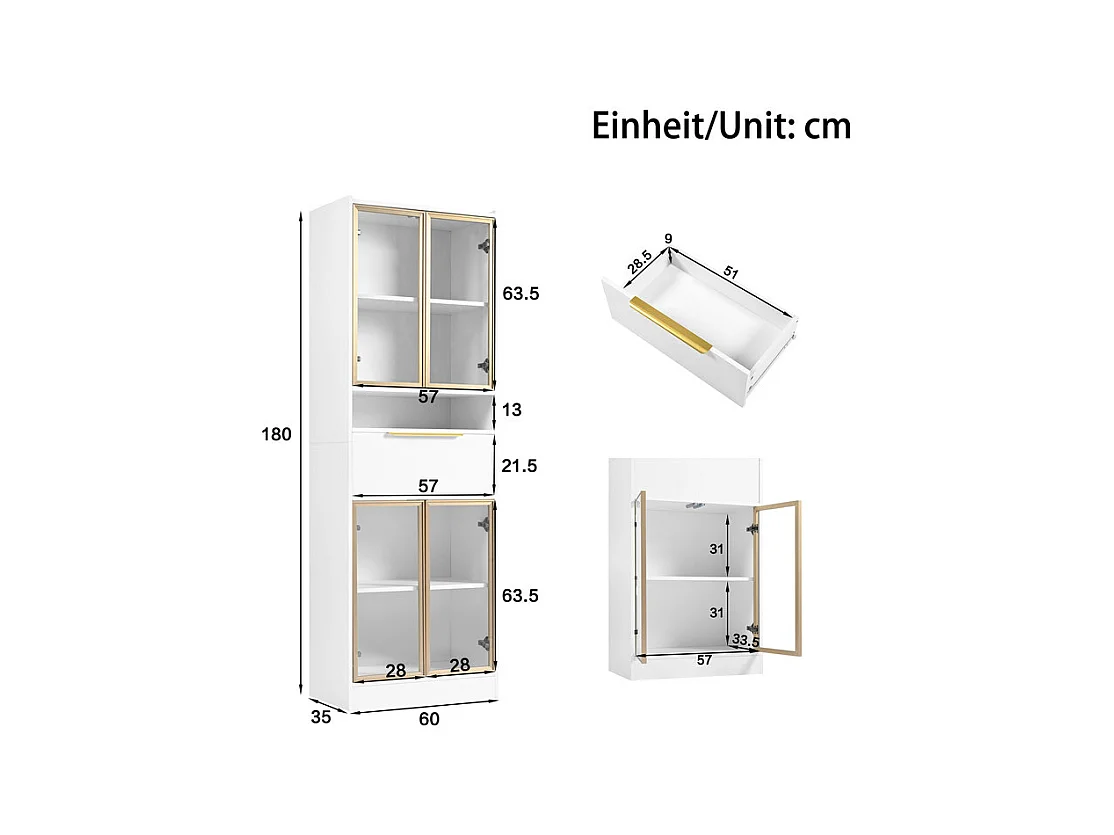 Einheit/Unit: cm

180

63.5

57

13

21.5

57

63.5

28

28

35

60

9

28.5

51

31

31

33.5

57