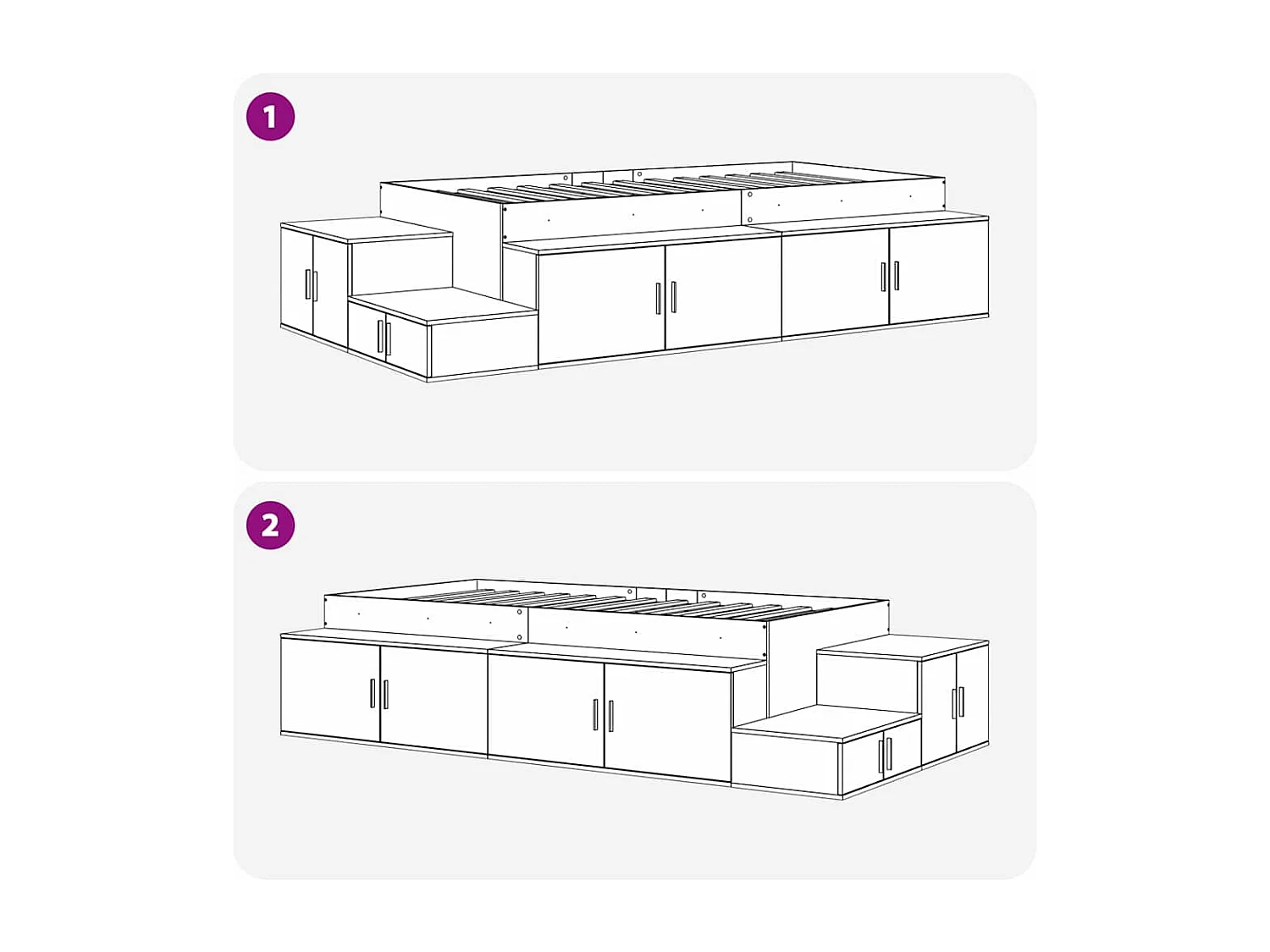 1

2