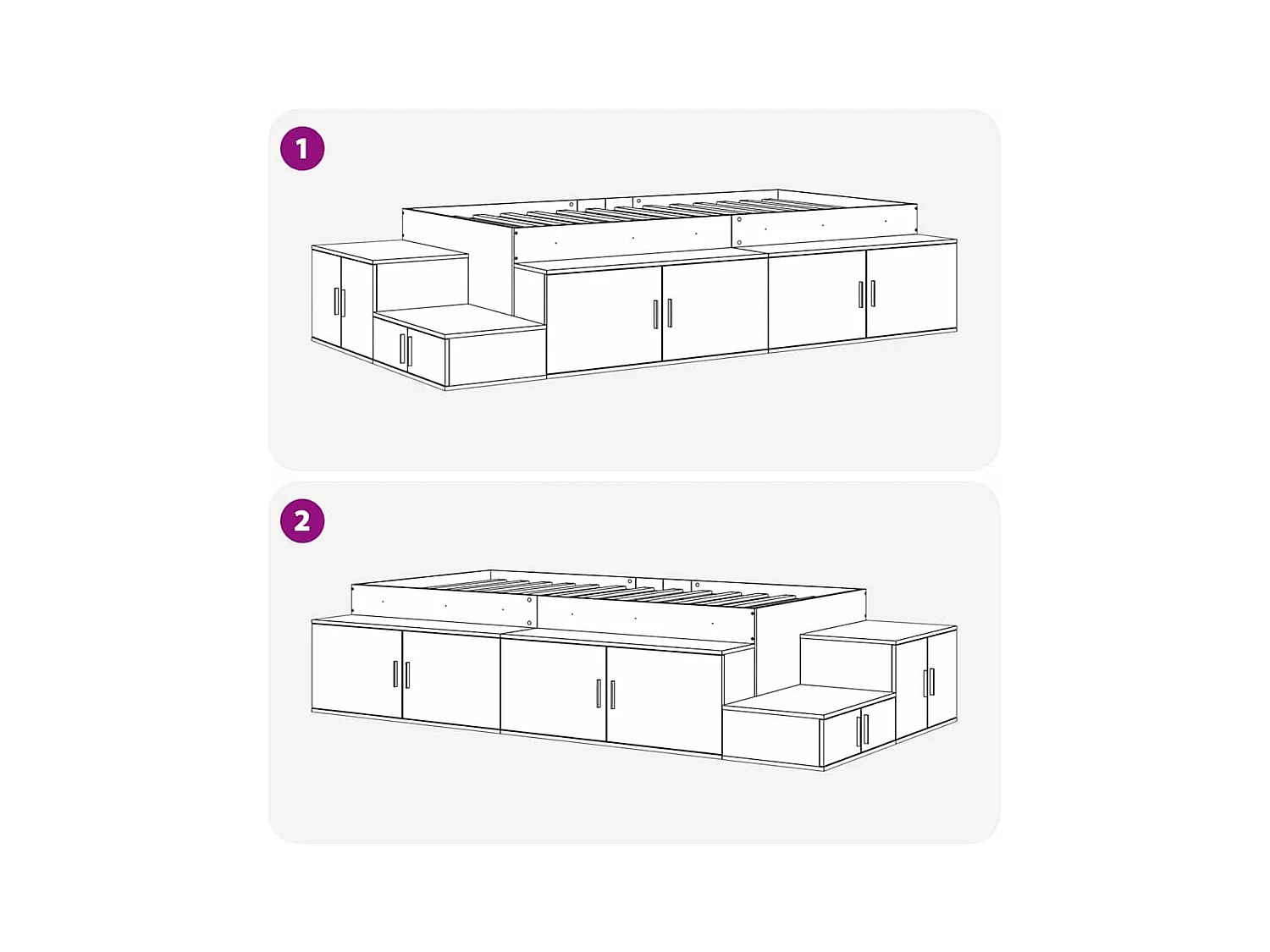 1

2