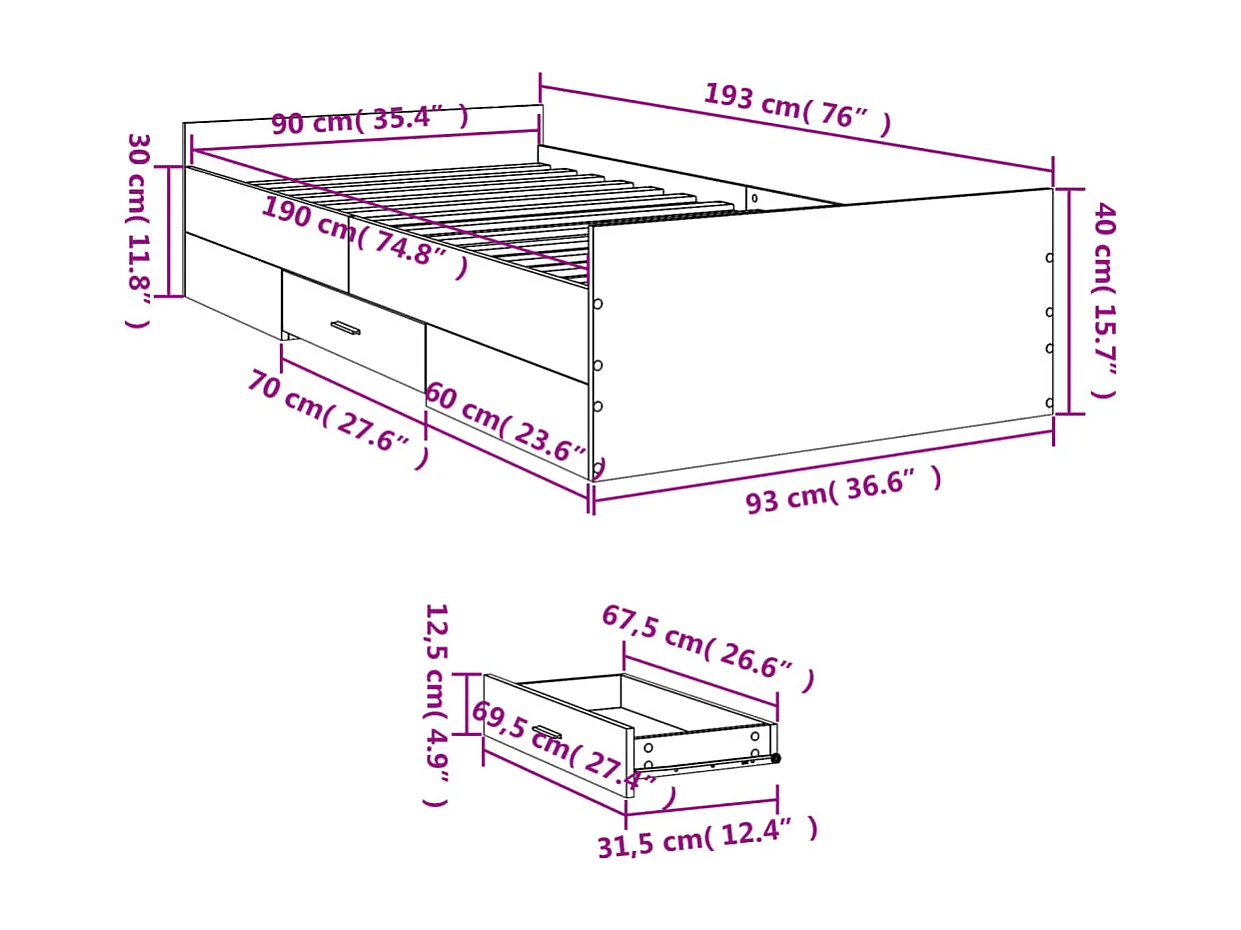 193 cm( 76" )

90 cm( 35.4" )

30 cm( 11.8" )

190 cm( 74.8" )

40 cm( 15.7" )

70 cm( 27.6" )

60 cm( 23.6" )

93 cm( 36.6" )

12,5 cm( 4.9" )

67,5 cm( 26.6" )

69,5 cm( 27.4" )

31,5 cm( 12.4" )