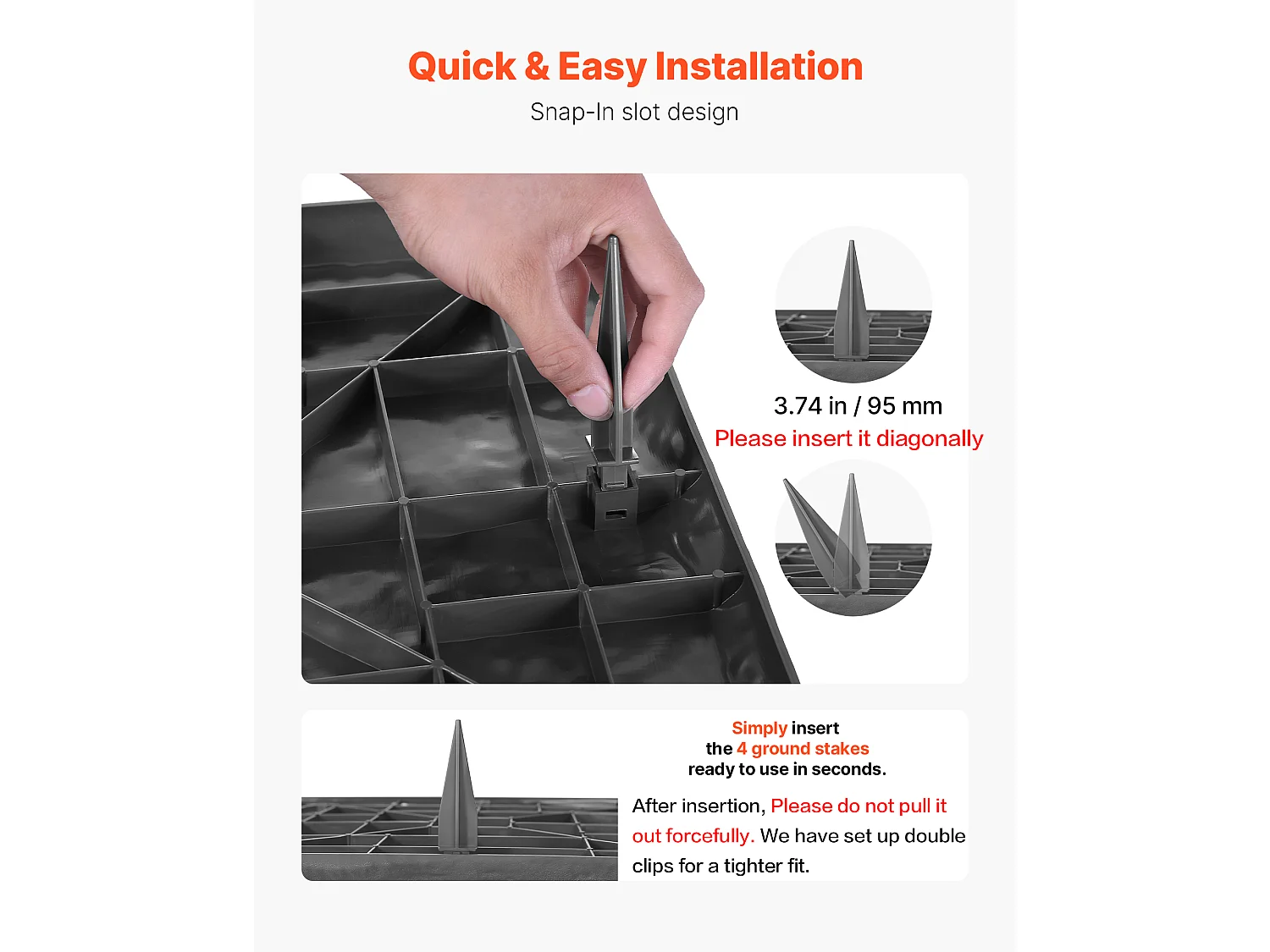 Quick & Easy Installation

Snap-In slot design

3.74 in / 95 mm

Please insert it diagonally

Simply insert the 4 ground stakes ready to use in seconds.

After insertion, Please do not pull it out forcefully. We have set up double clips for a tighter fit.