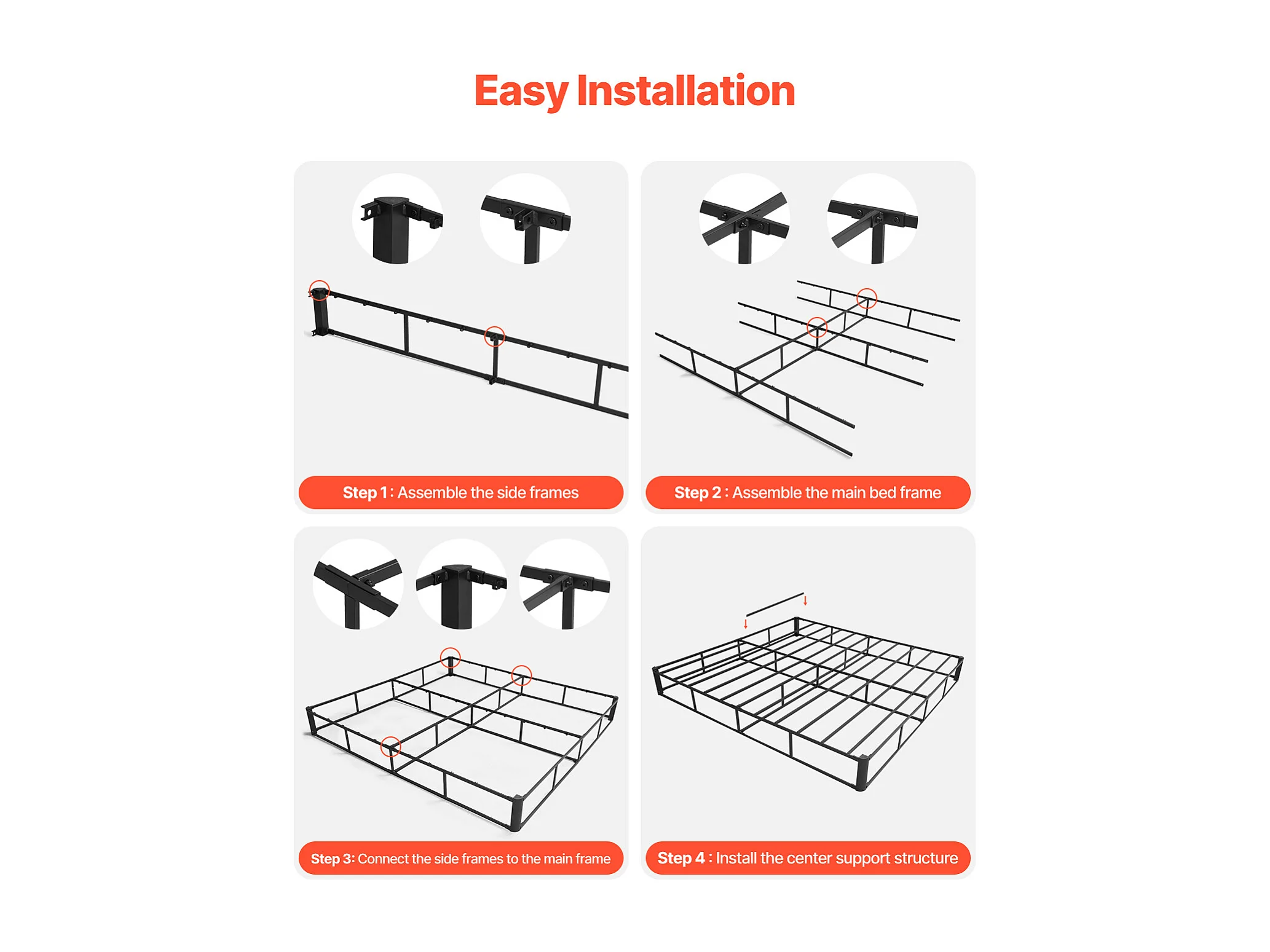 Easy Installation

Step 1 : Assemble the side frames

Step 2 : Assemble the main bed frame

Step 3: Connect the side frames to the main frame

Step 4 : Install the center support structure