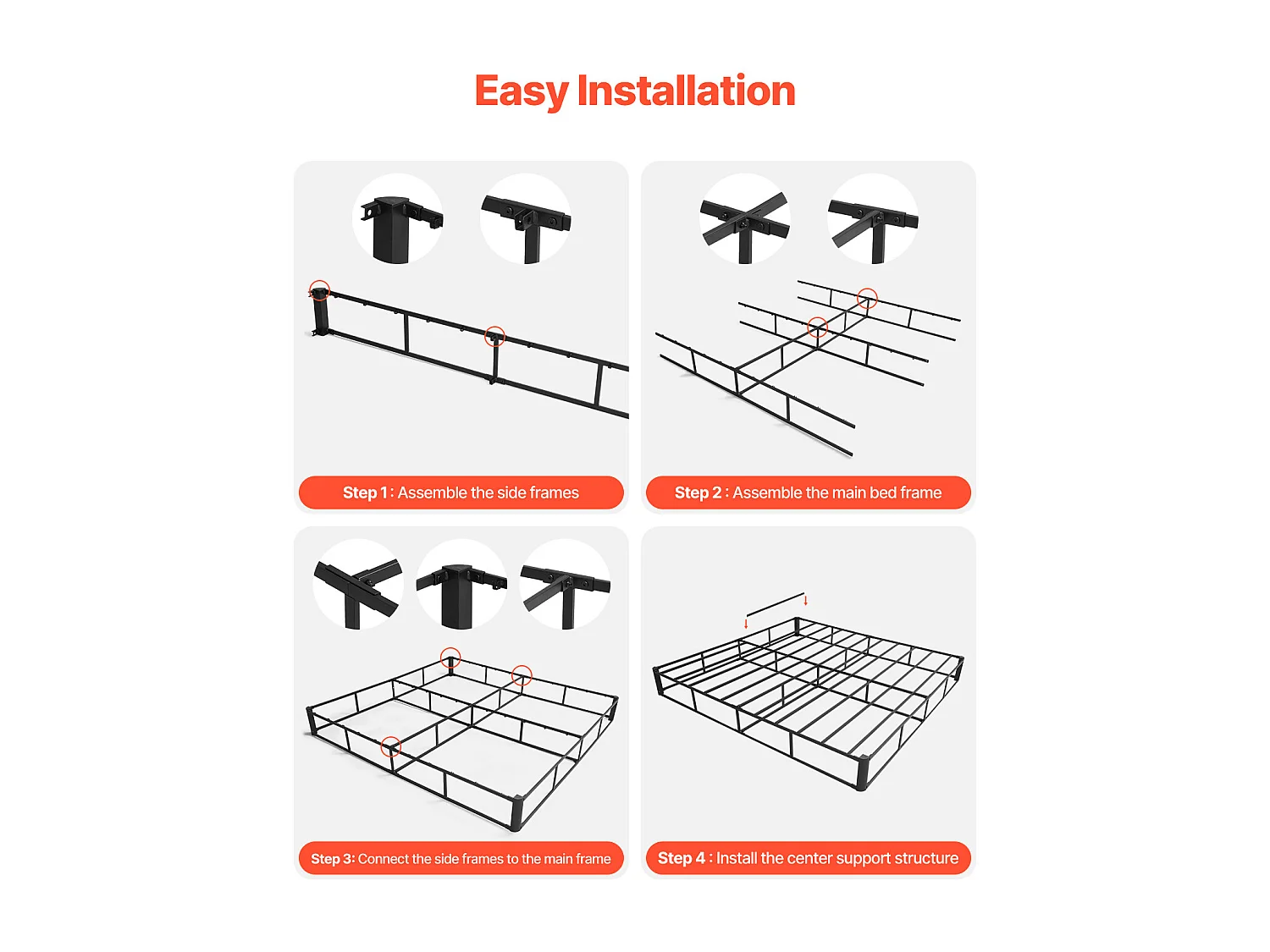 Easy Installation

Step 1 : Assemble the side frames

Step 2 : Assemble the main bed frame

Step 3: Connect the side frames to the main frame

Step 4 : Install the center support structure