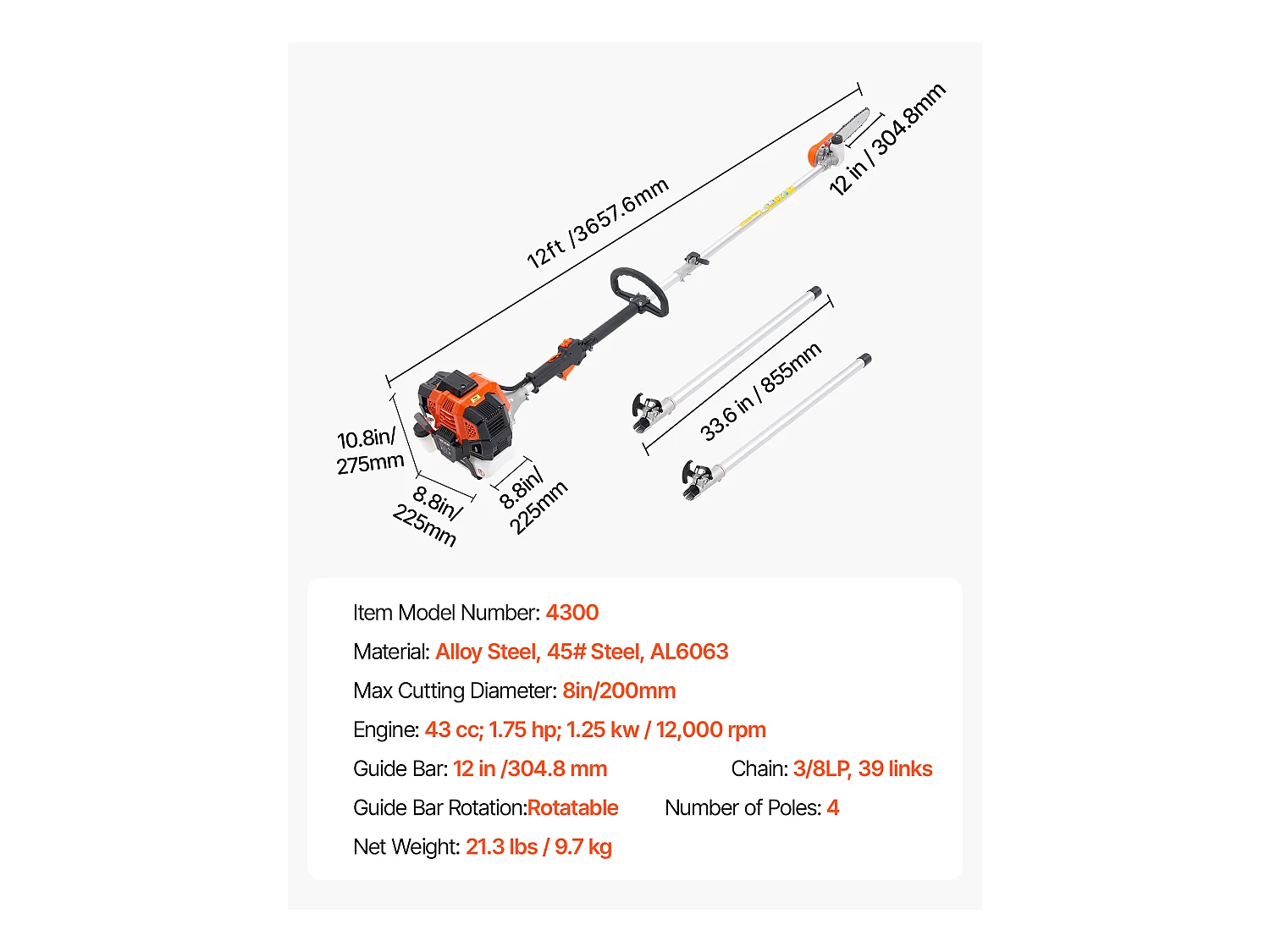 12ft /3657.6mm

12 in / 304.8mm

33.6 in / 855mm

10.8in/ 275mm

8.8in/ 225mm

8.8in/ 225mm

Item Model Number: 4300

Material: Alloy Steel, 45# Steel, AL6063

Max Cutting Diameter: 8in/200mm

Engine: 43 cc; 1.75 hp; 1.25 kw / 12,000 rpm

Guide Bar: 12 in /304.8 mm

Chain: 3/8LP, 39 links

Guide Bar Rotation:Rotatable

Number of Poles: 4

Net Weight: 21.3 lbs / 9.7 kg