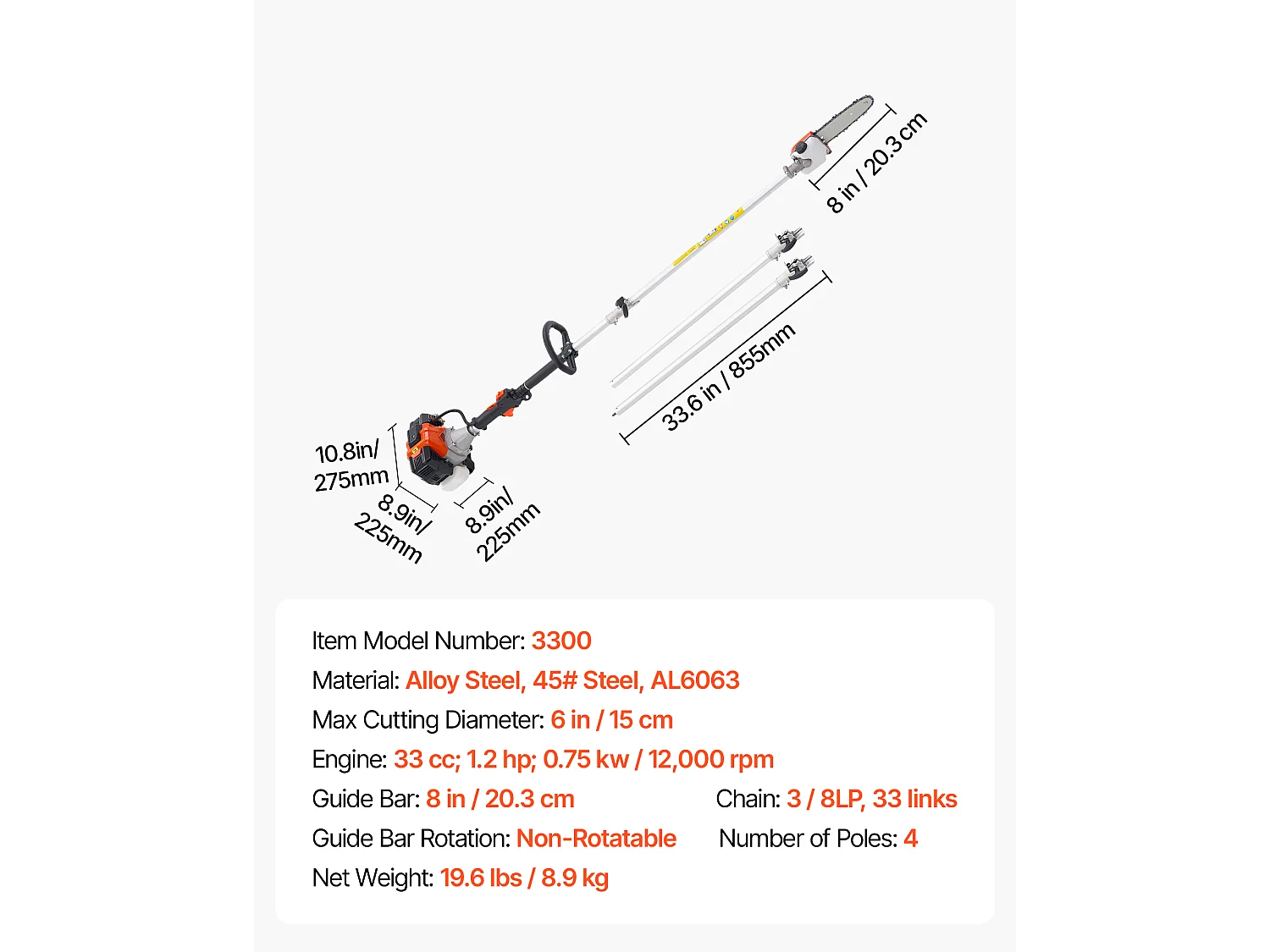 8 in / 20.3 cm

33.6 in / 855mm

10.8in/ 275mm

8.9in/ 225mm

8.9in/ 225mm

Item Model Number: 3300
Material: Alloy Steel, 45# Steel, AL6063
Max Cutting Diameter: 6 in / 15 cm
Engine: 33 cc; 1.2 hp; 0.75 kw / 12,000 rpm
Guide Bar: 8 in / 20.3 cm
Chain: 3 / 8LP, 33 links
Guide Bar Rotation: Non-Rotatable
Number of Poles: 4
Net Weight: 19.6 lbs / 8.9 kg