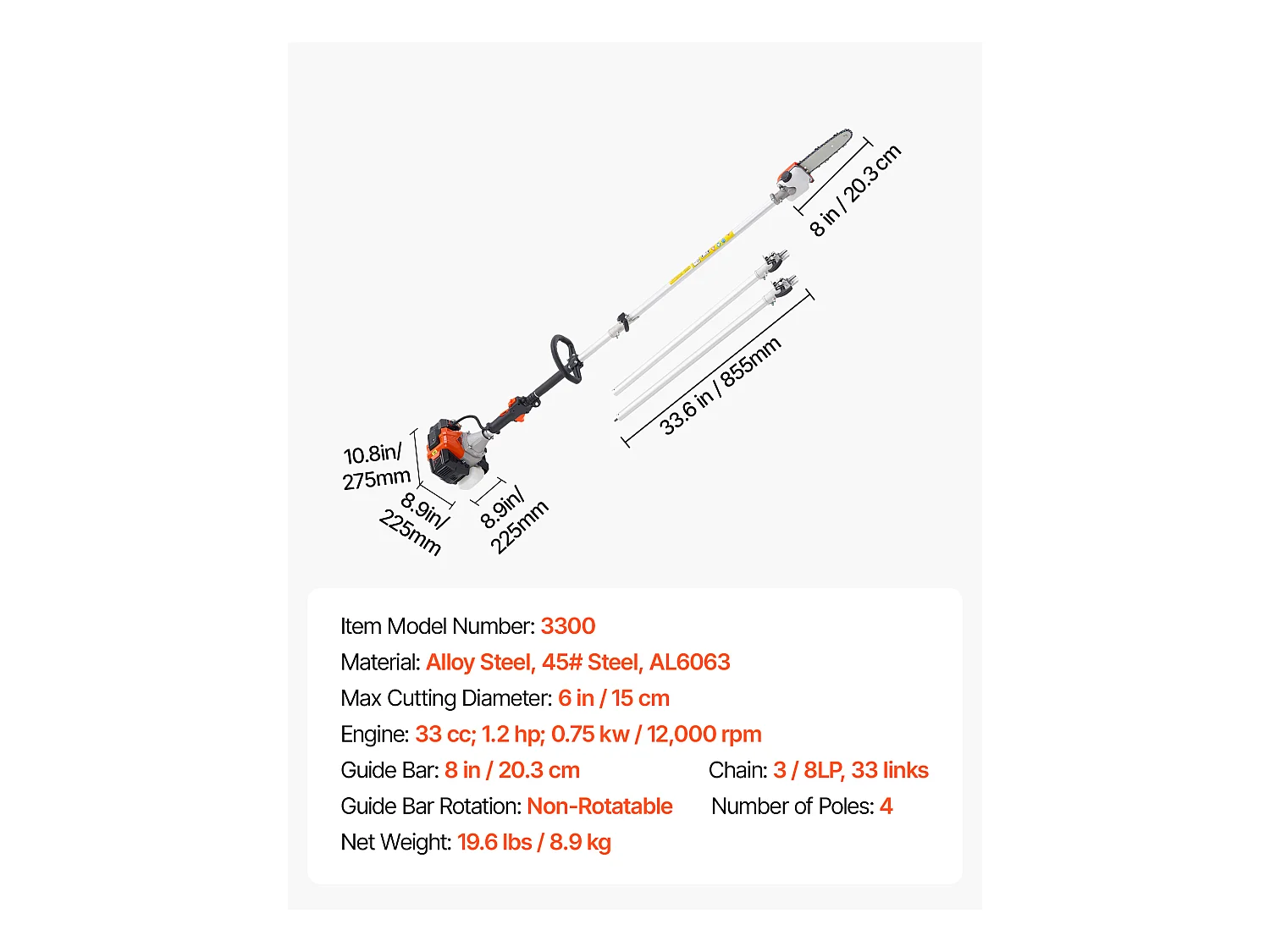 8 in / 20.3 cm

33.6 in / 855mm

10.8in/ 275mm

8.9in/ 225mm

8.9in/ 225mm

Item Model Number: 3300
Material: Alloy Steel, 45# Steel, AL6063
Max Cutting Diameter: 6 in / 15 cm
Engine: 33 cc; 1.2 hp; 0.75 kw / 12,000 rpm
Guide Bar: 8 in / 20.3 cm
Chain: 3 / 8LP, 33 links
Guide Bar Rotation: Non-Rotatable
Number of Poles: 4
Net Weight: 19.6 lbs / 8.9 kg