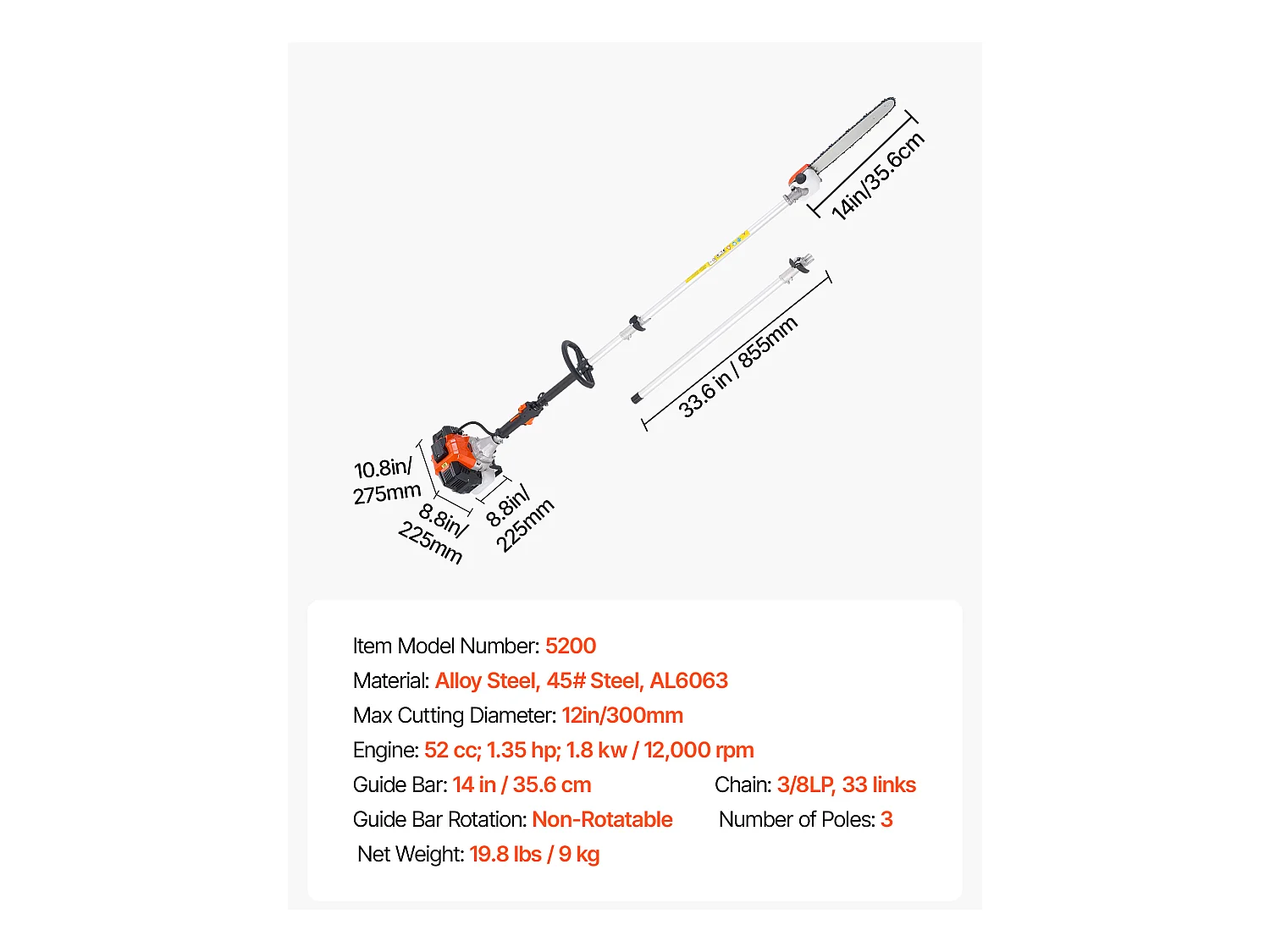 14in/35.6cm

33.6 in / 855mm

10.8in/ 275mm

8.8in/ 225mm

8.8in/ 225mm

Item Model Number: 5200
Material: Alloy Steel, 45# Steel, AL6063
Max Cutting Diameter: 12in/300mm
Engine: 52 cc; 1.35 hp; 1.8 kw / 12,000 rpm
Guide Bar: 14 in / 35.6 cm
Chain: 3/8LP, 33 links
Guide Bar Rotation: Non-Rotatable
Number of Poles: 3
Net Weight: 19.8 lbs / 9 kg