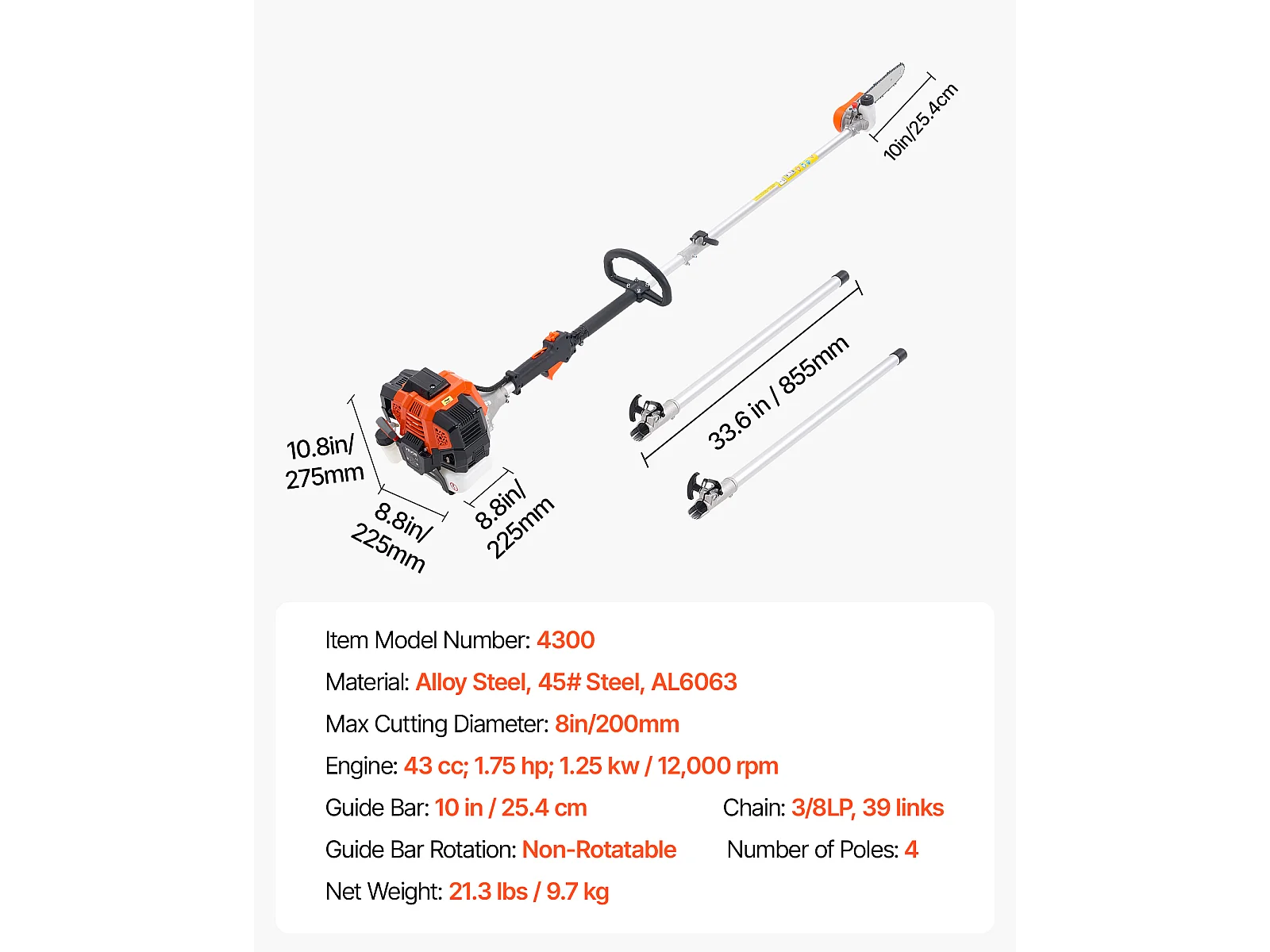 10in/25.4cm

33.6 in / 855mm

10.8in/ 275mm

8.8in/ 225mm

8.8in/ 225mm

Item Model Number: 4300

Material: Alloy Steel, 45# Steel, AL6063

Max Cutting Diameter: 8in/200mm

Engine: 43 cc; 1.75 hp; 1.25 kw / 12,000 rpm

Guide Bar: 10 in / 25.4 cm

Chain: 3/8LP, 39 links

Guide Bar Rotation: Non-Rotatable

Number of Poles: 4

Net Weight: 21.3 lbs / 9.7 kg