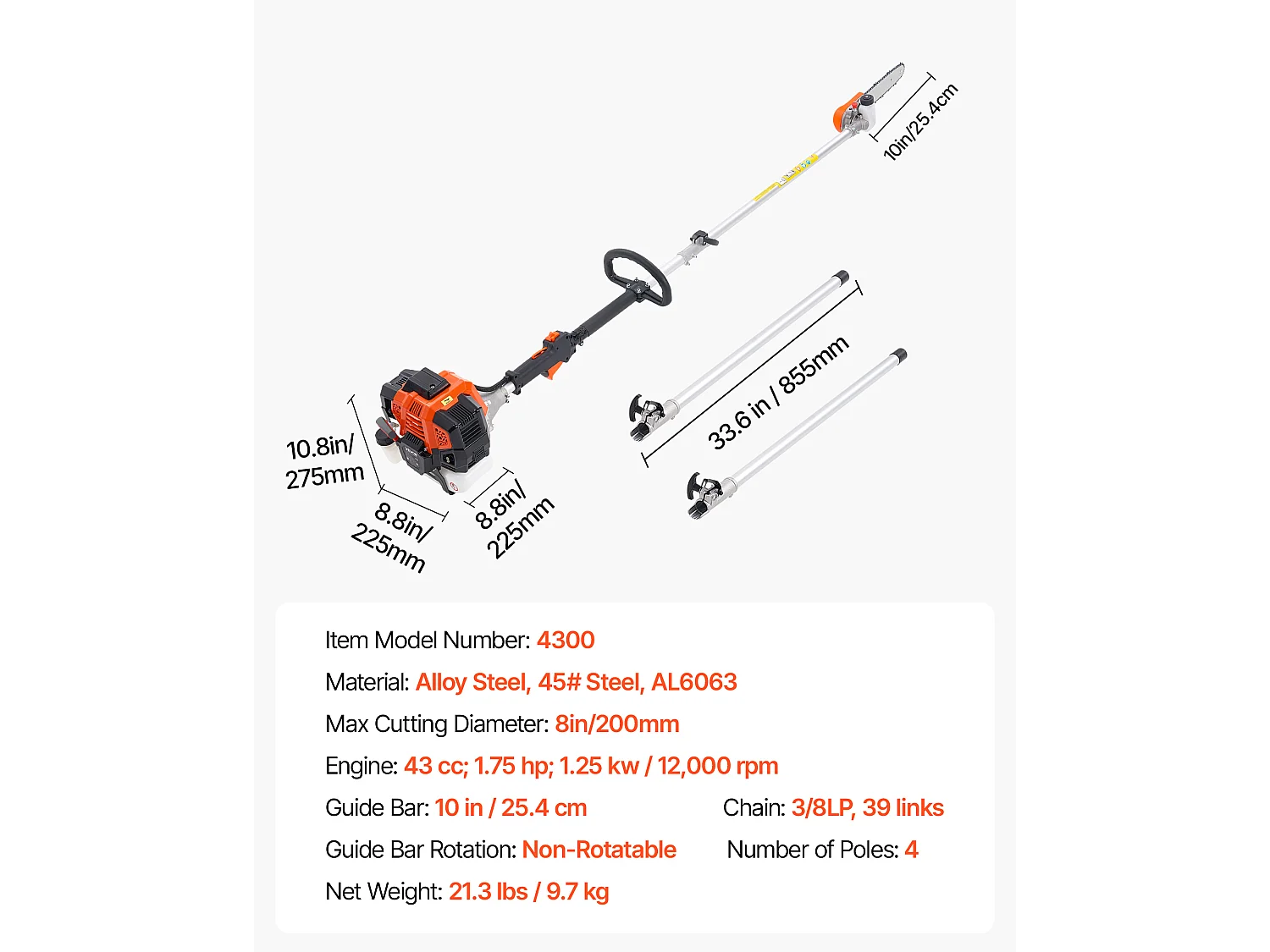 10in/25.4cm

33.6 in / 855mm

10.8in/ 275mm

8.8in/ 225mm

8.8in/ 225mm

Item Model Number: 4300

Material: Alloy Steel, 45# Steel, AL6063

Max Cutting Diameter: 8in/200mm

Engine: 43 cc; 1.75 hp; 1.25 kw / 12,000 rpm

Guide Bar: 10 in / 25.4 cm

Chain: 3/8LP, 39 links

Guide Bar Rotation: Non-Rotatable

Number of Poles: 4

Net Weight: 21.3 lbs / 9.7 kg