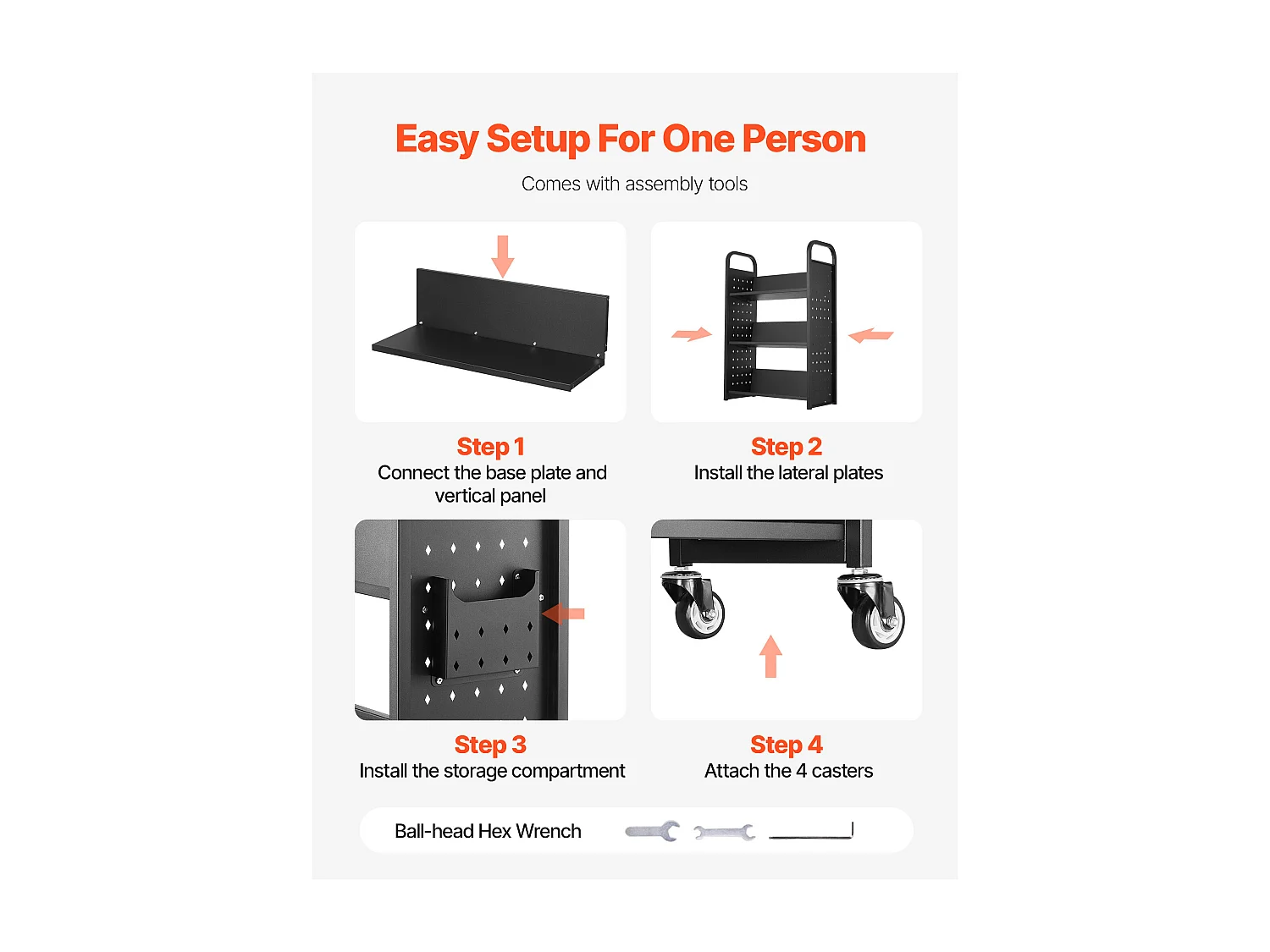 Easy Setup For One Person

Comes with assembly tools

Step 1
Connect the base plate and vertical panel

Step 2
Install the lateral plates

Step 3
Install the storage compartment

Step 4
Attach the 4 casters

Ball-head Hex Wrench