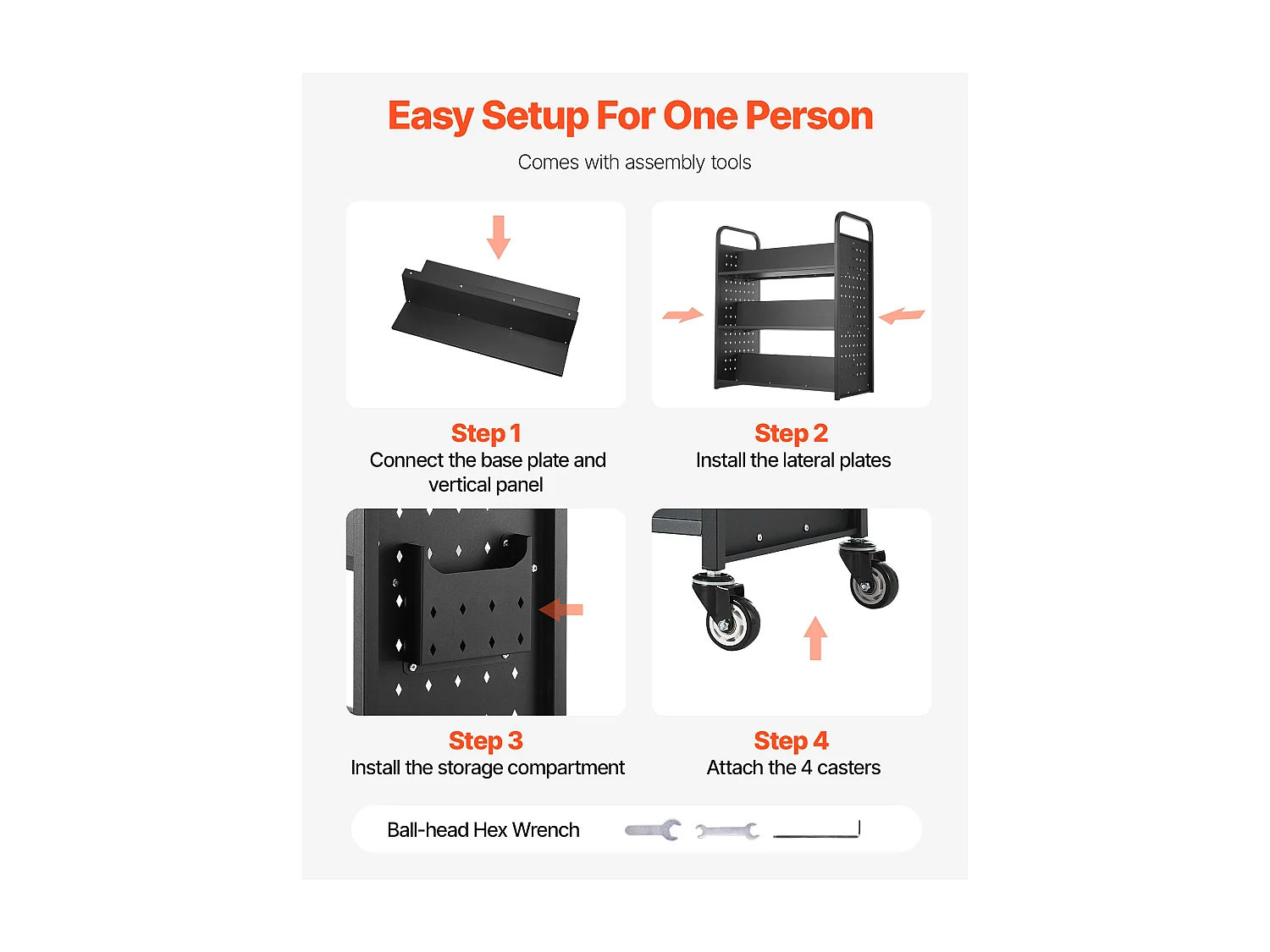 Easy Setup For One Person

Comes with assembly tools

Step 1
Connect the base plate and vertical panel

Step 2
Install the lateral plates

Step 3
Install the storage compartment

Step 4
Attach the 4 casters

Ball-head Hex Wrench