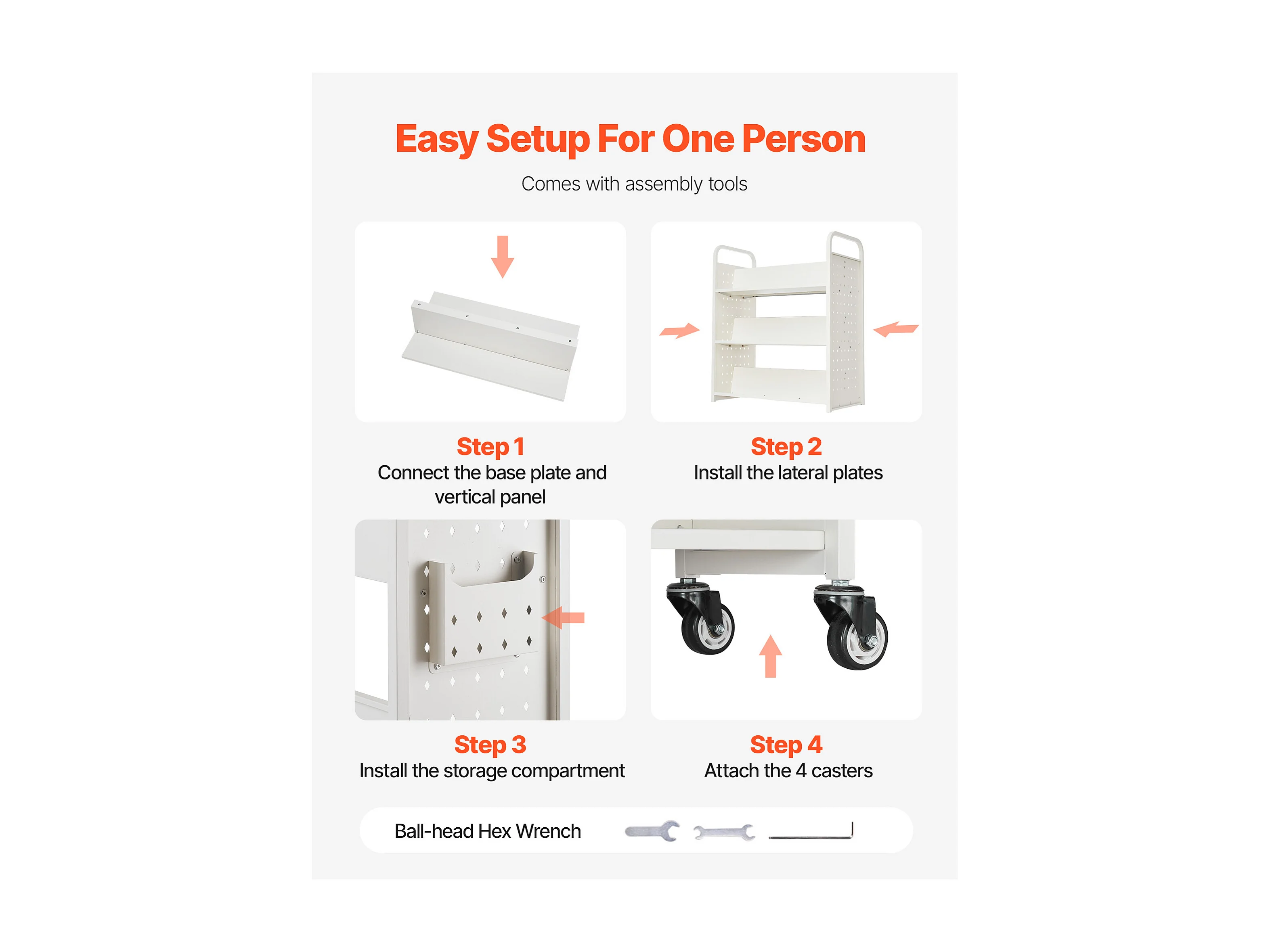 Easy Setup For One Person

Comes with assembly tools

Step 1
Connect the base plate and vertical panel

Step 2
Install the lateral plates

Step 3
Install the storage compartment

Step 4
Attach the 4 casters

Ball-head Hex Wrench