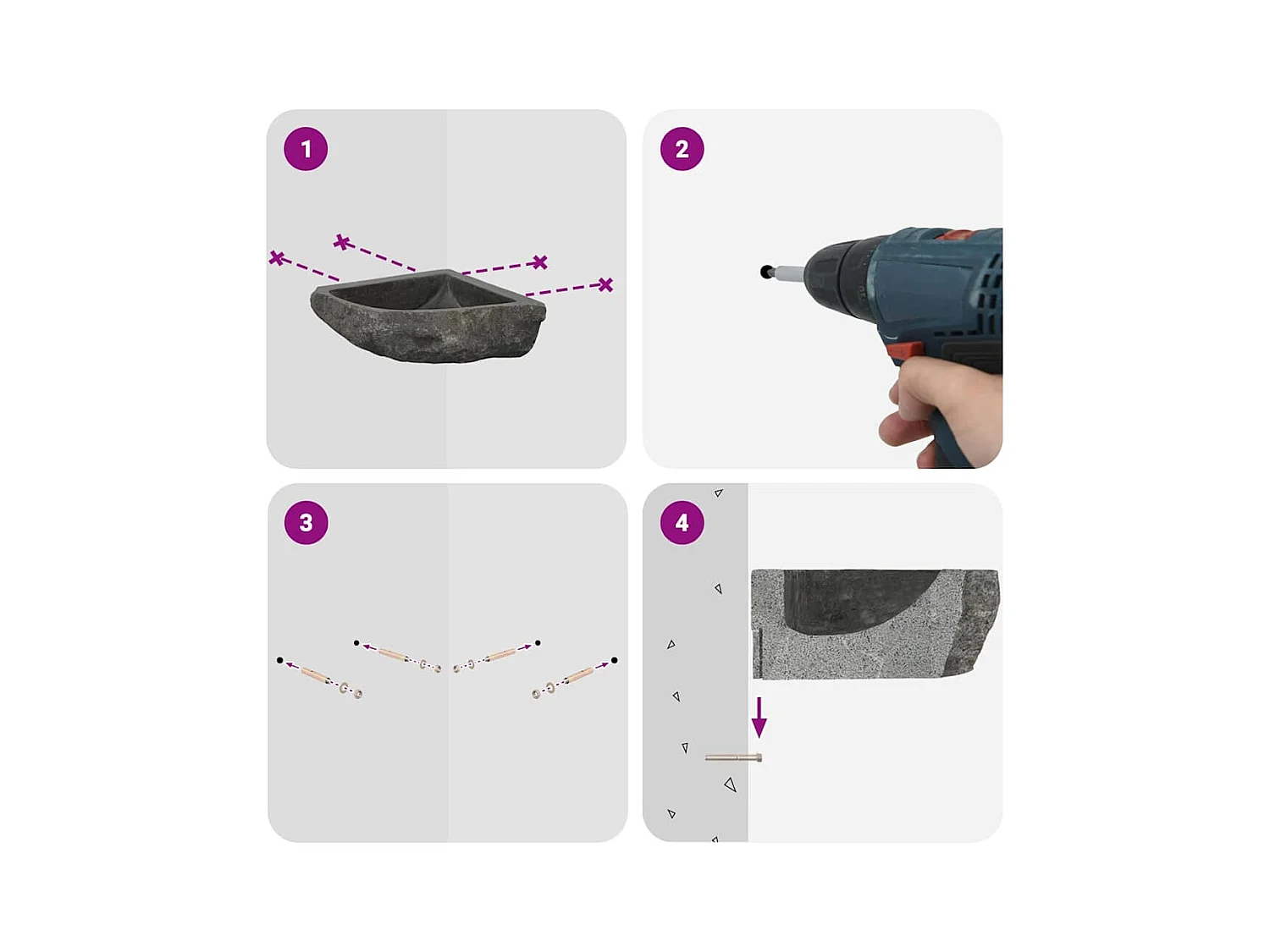 1

2

3

4