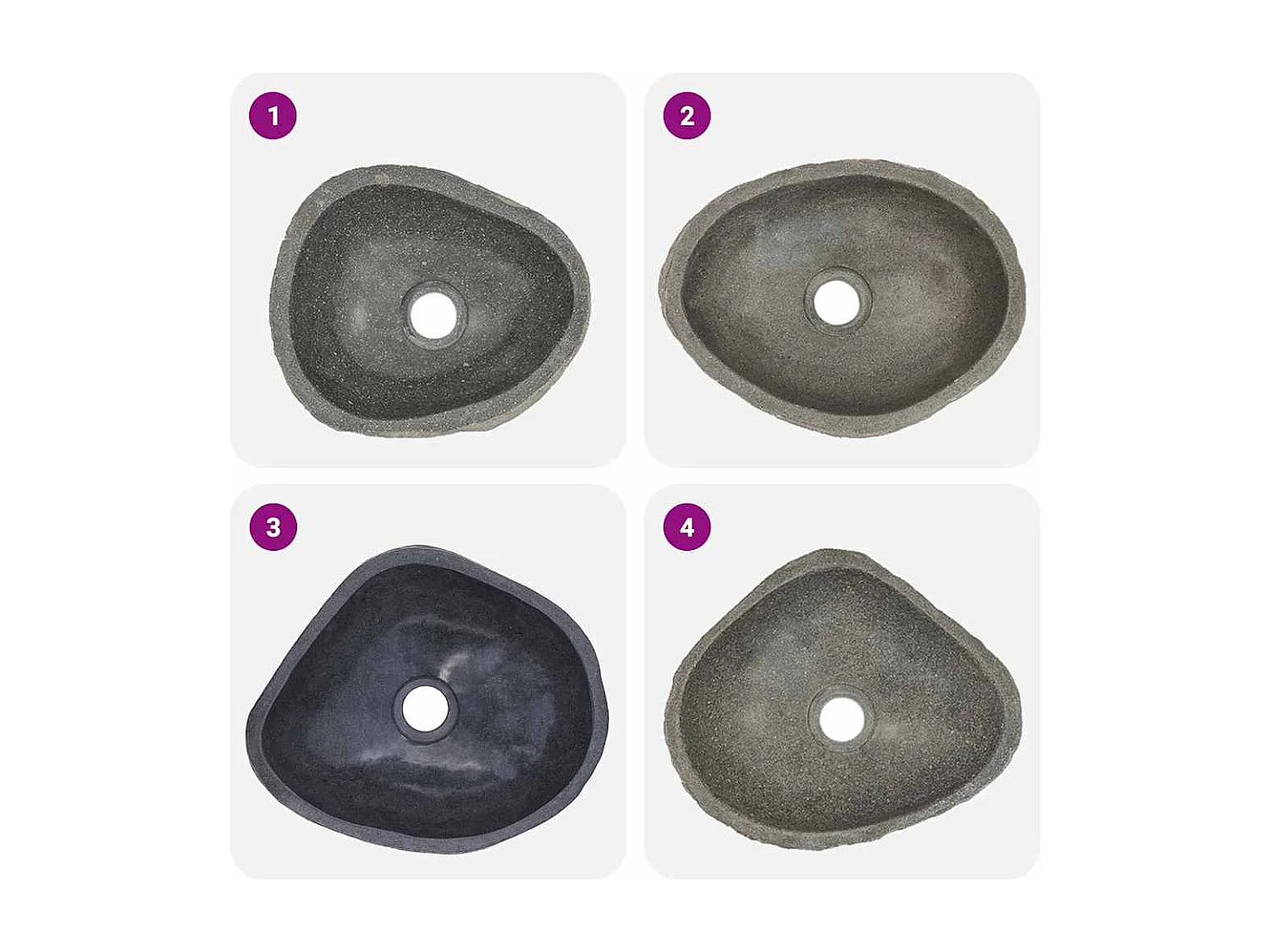 1

2

3

4