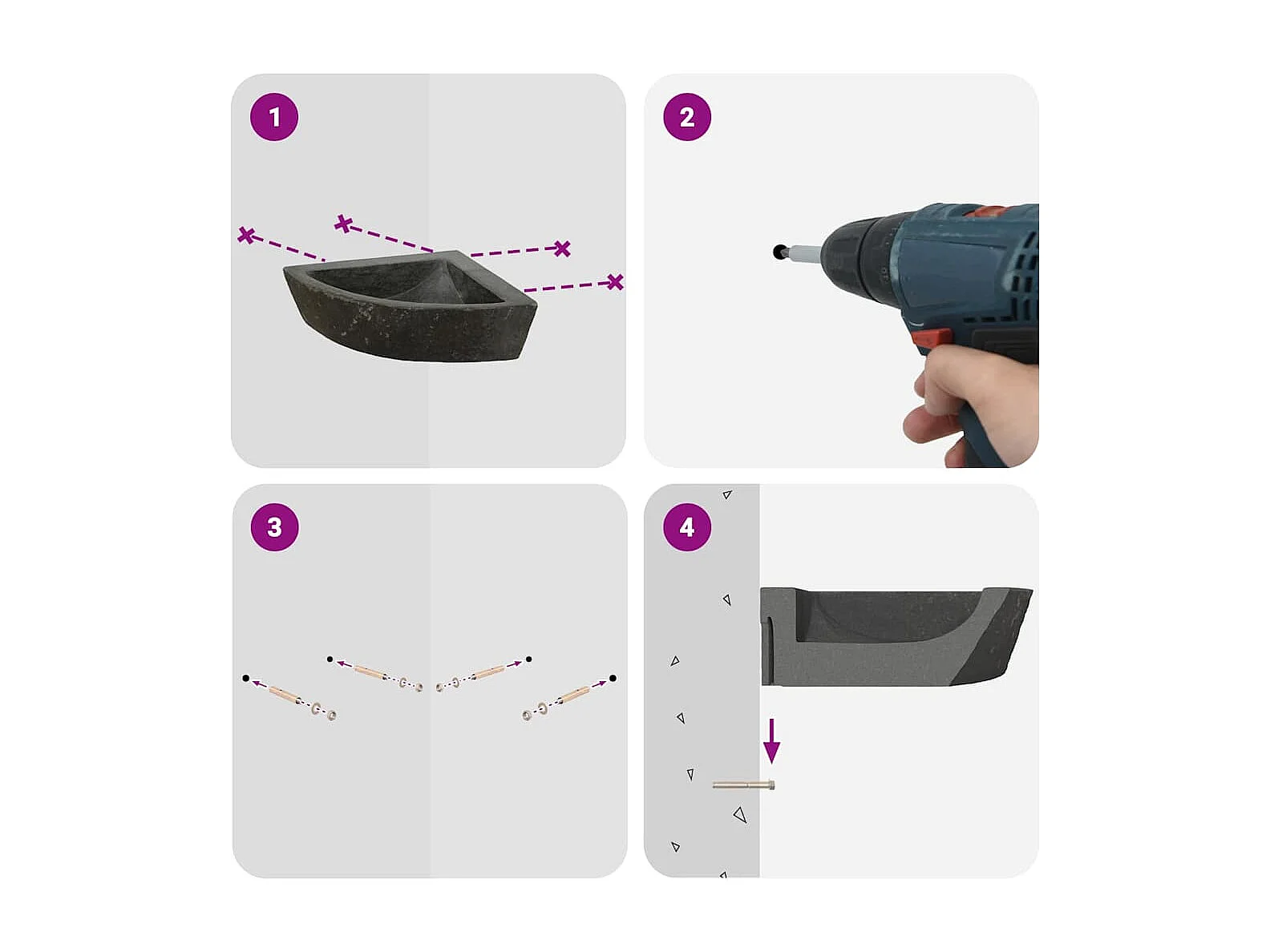 1

2

3

4