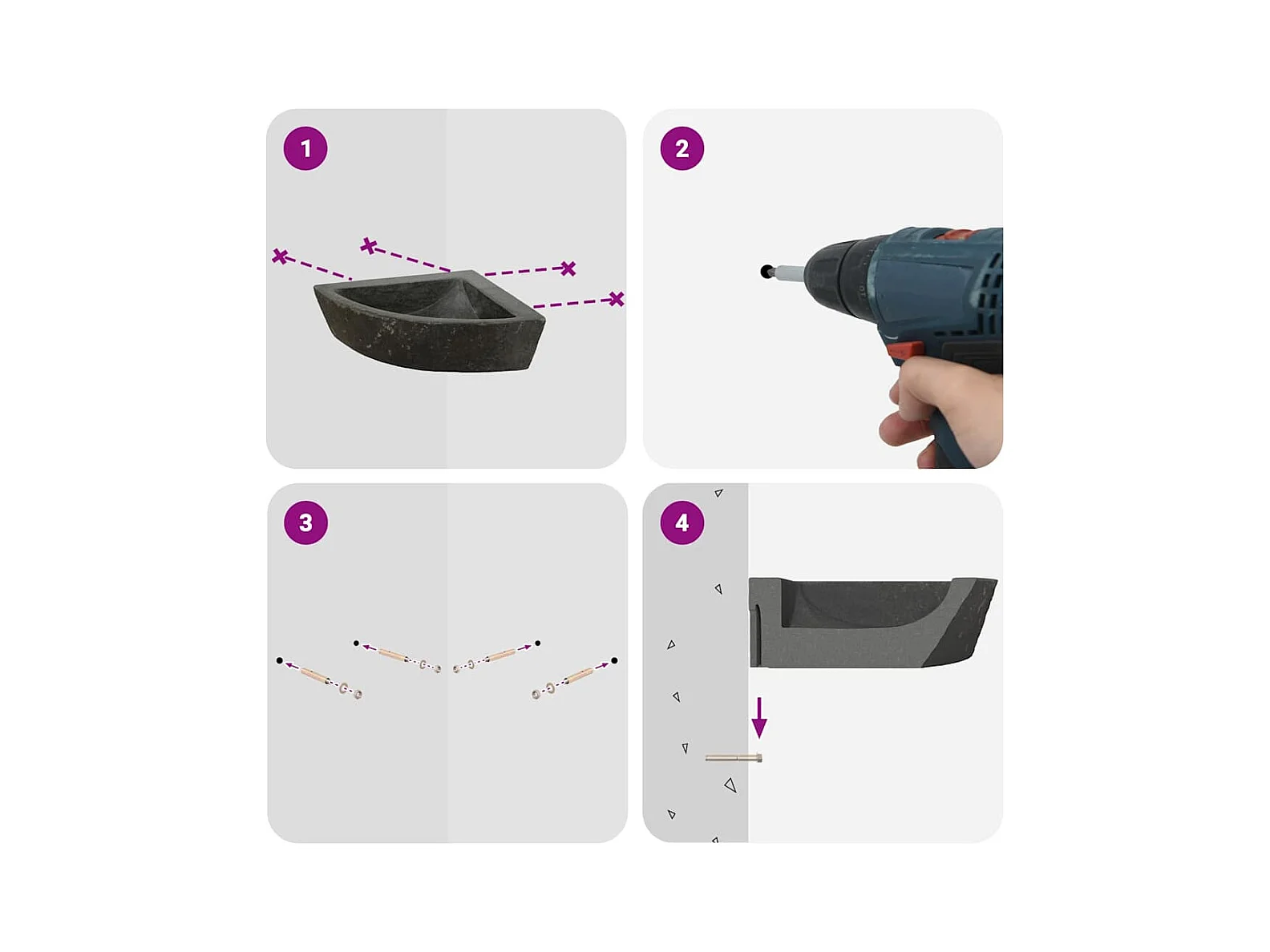 1

2

3

4