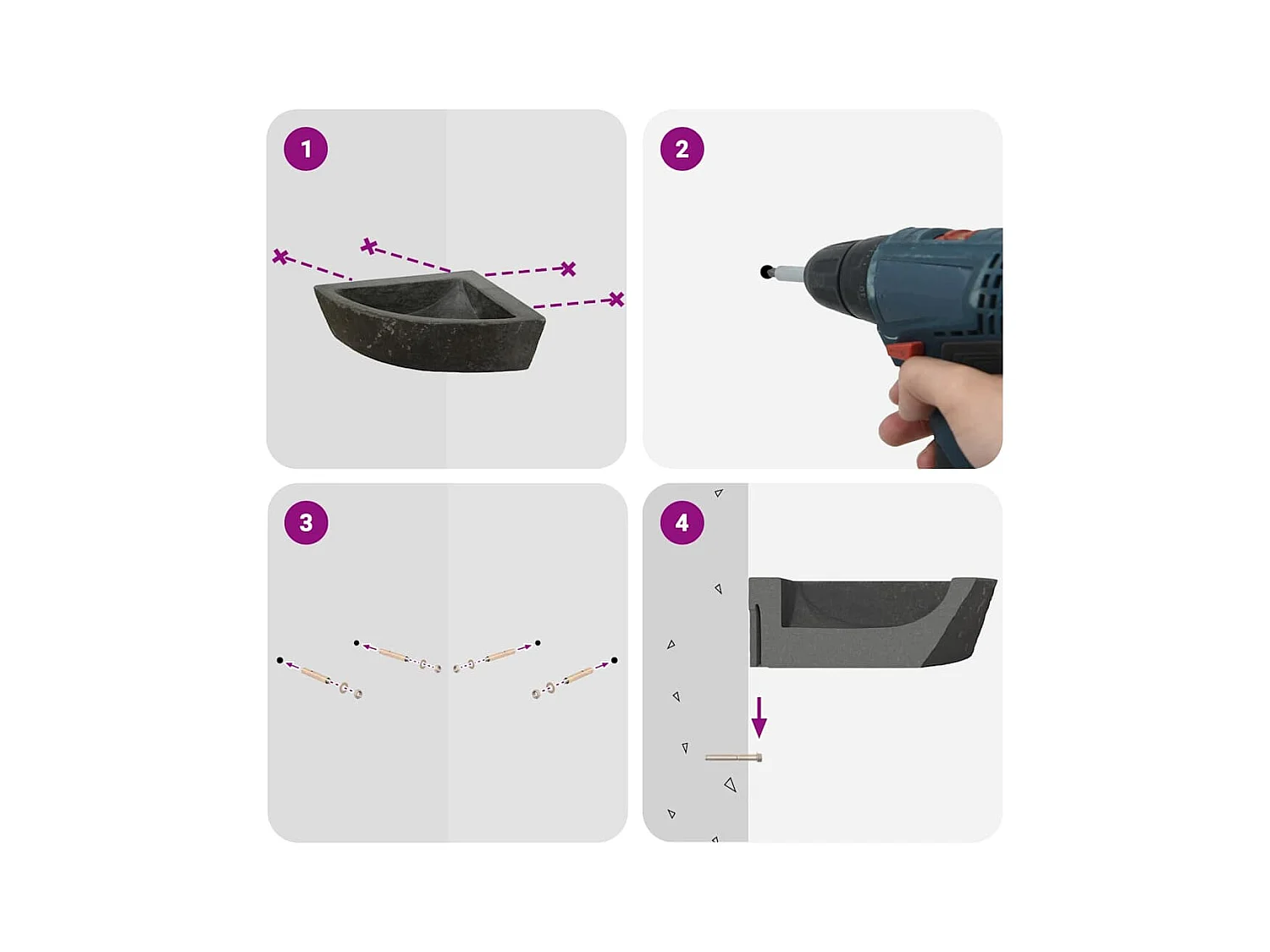 1

2

3

4