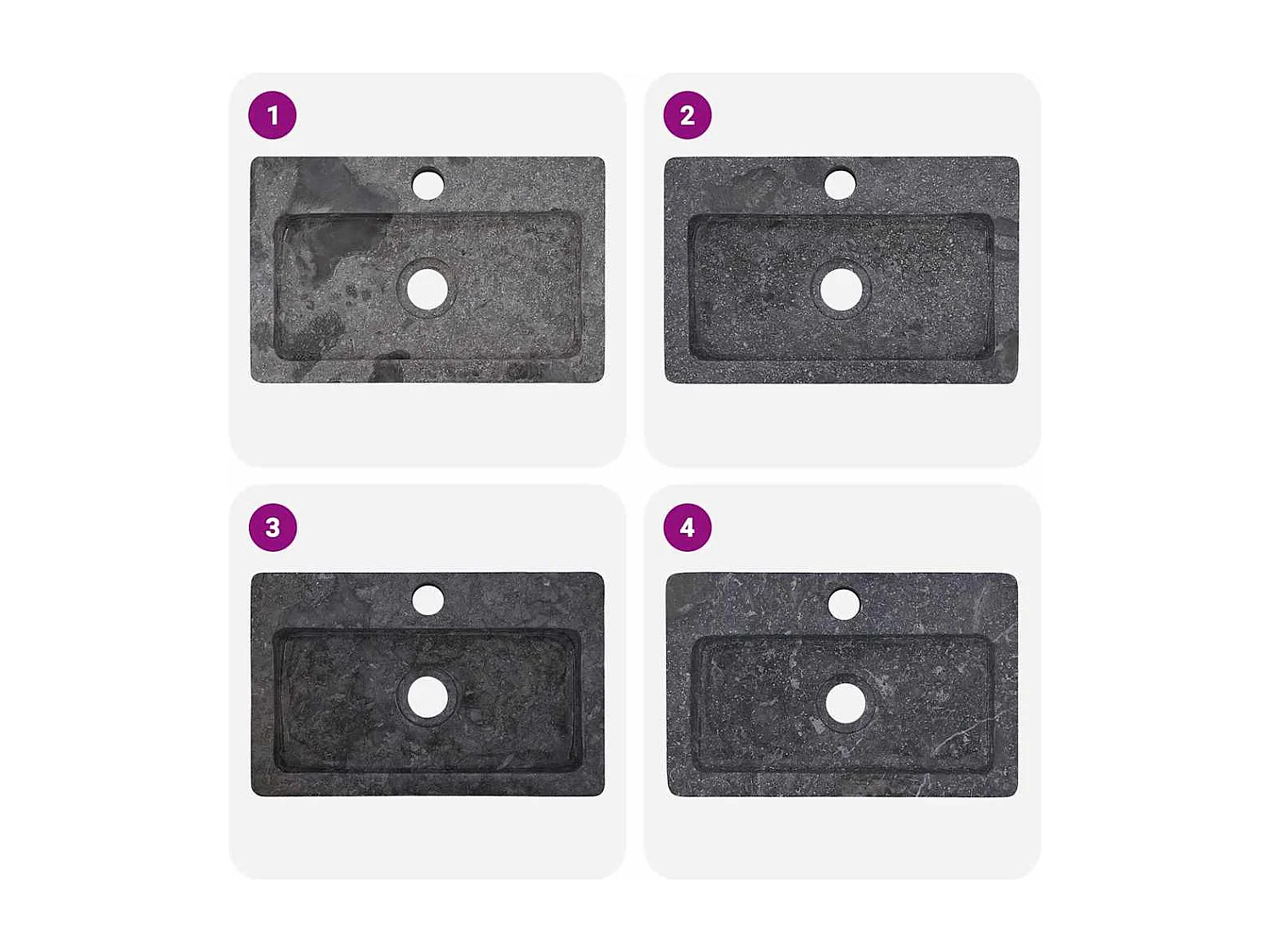 1

2

3

4