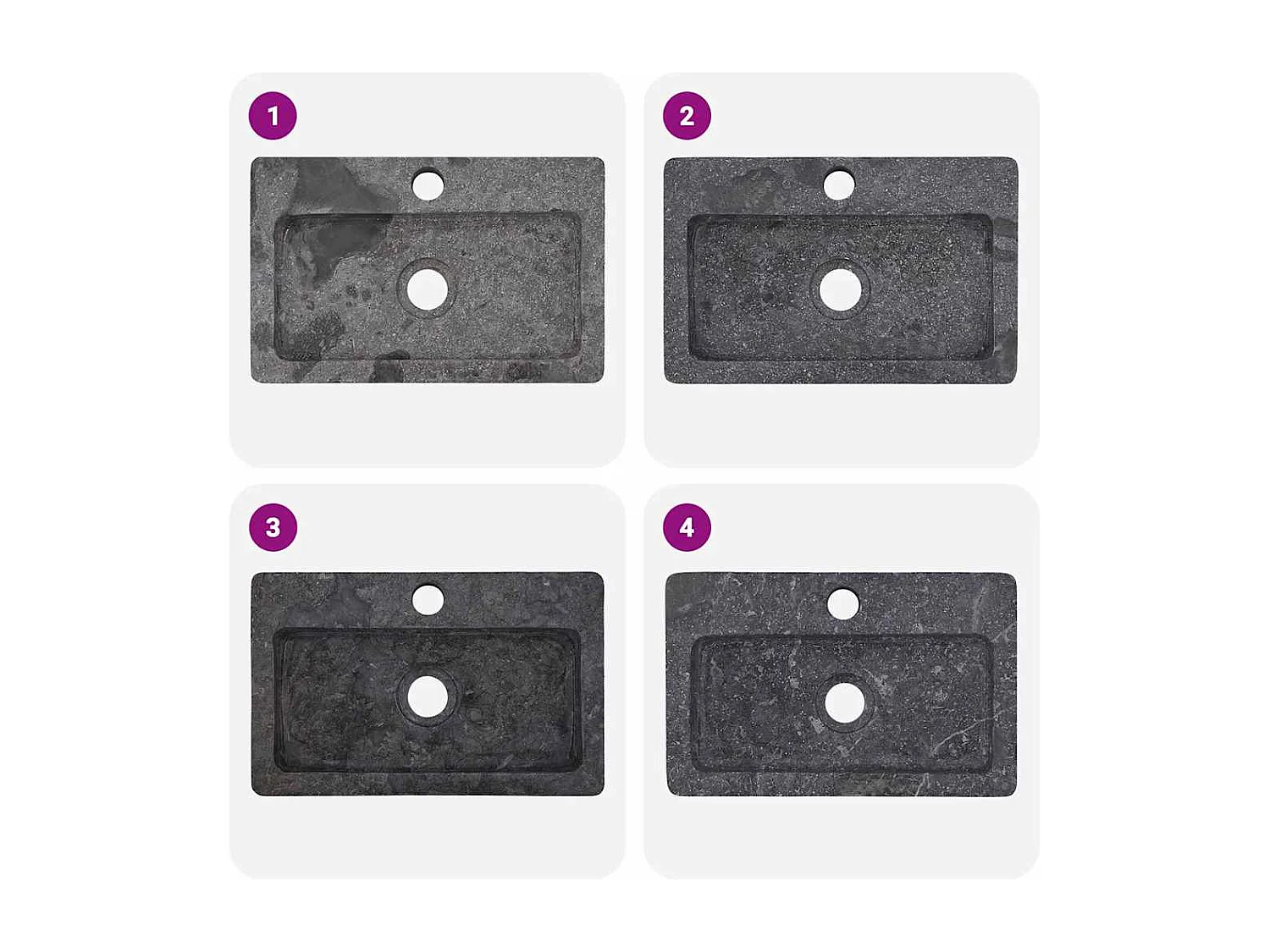 1

2

3

4