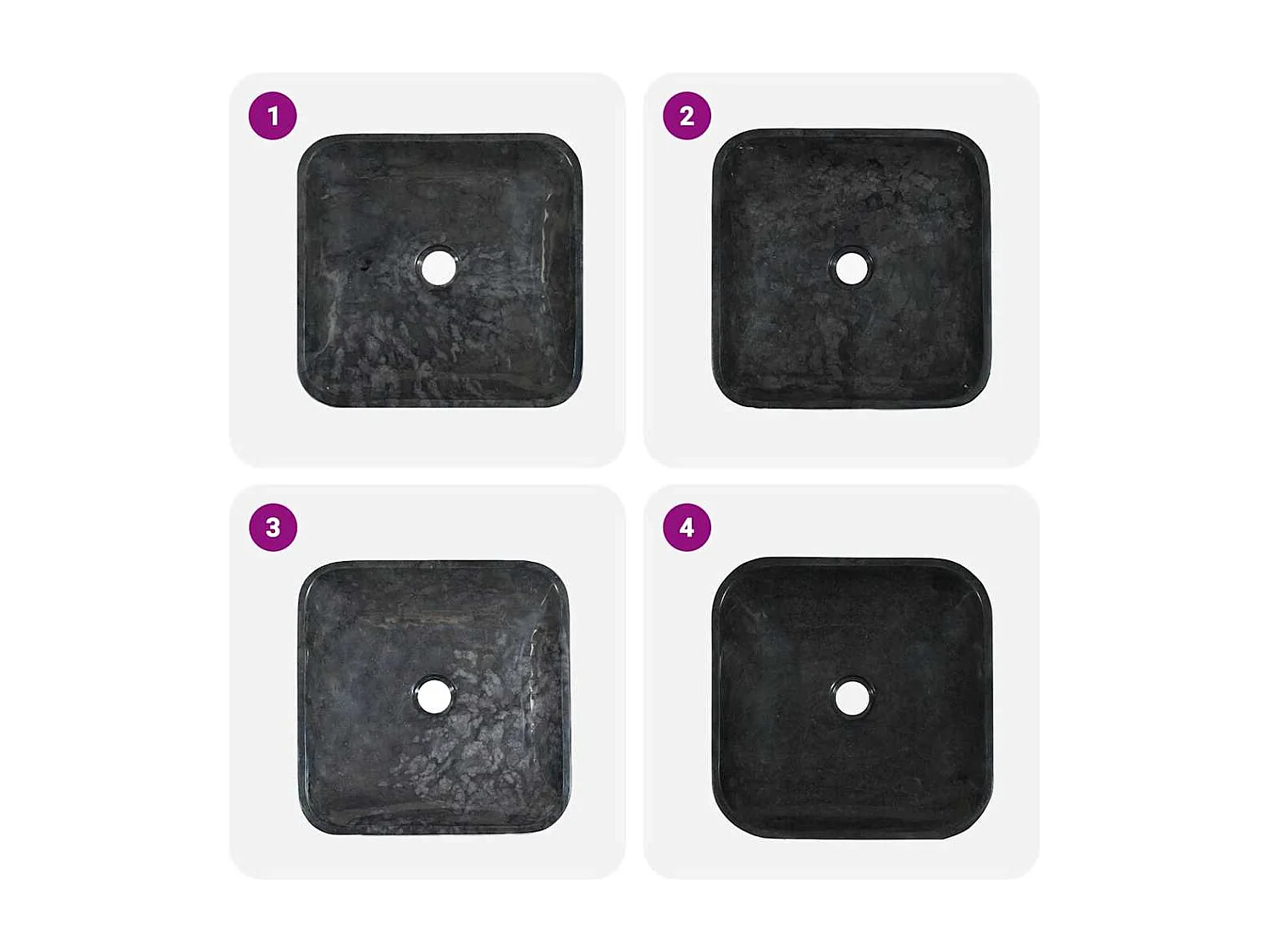 1

2

3

4