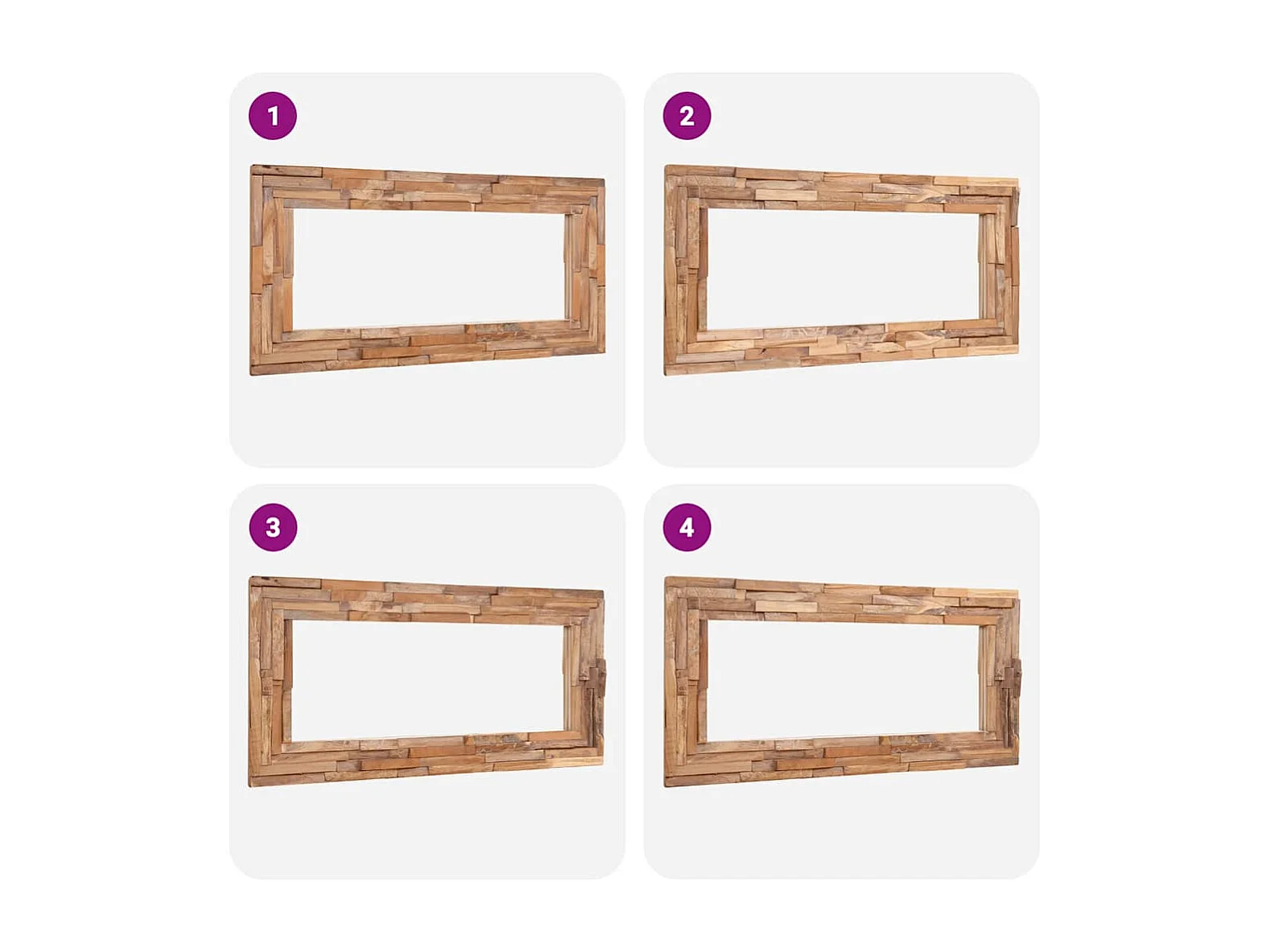 1

2

3

4