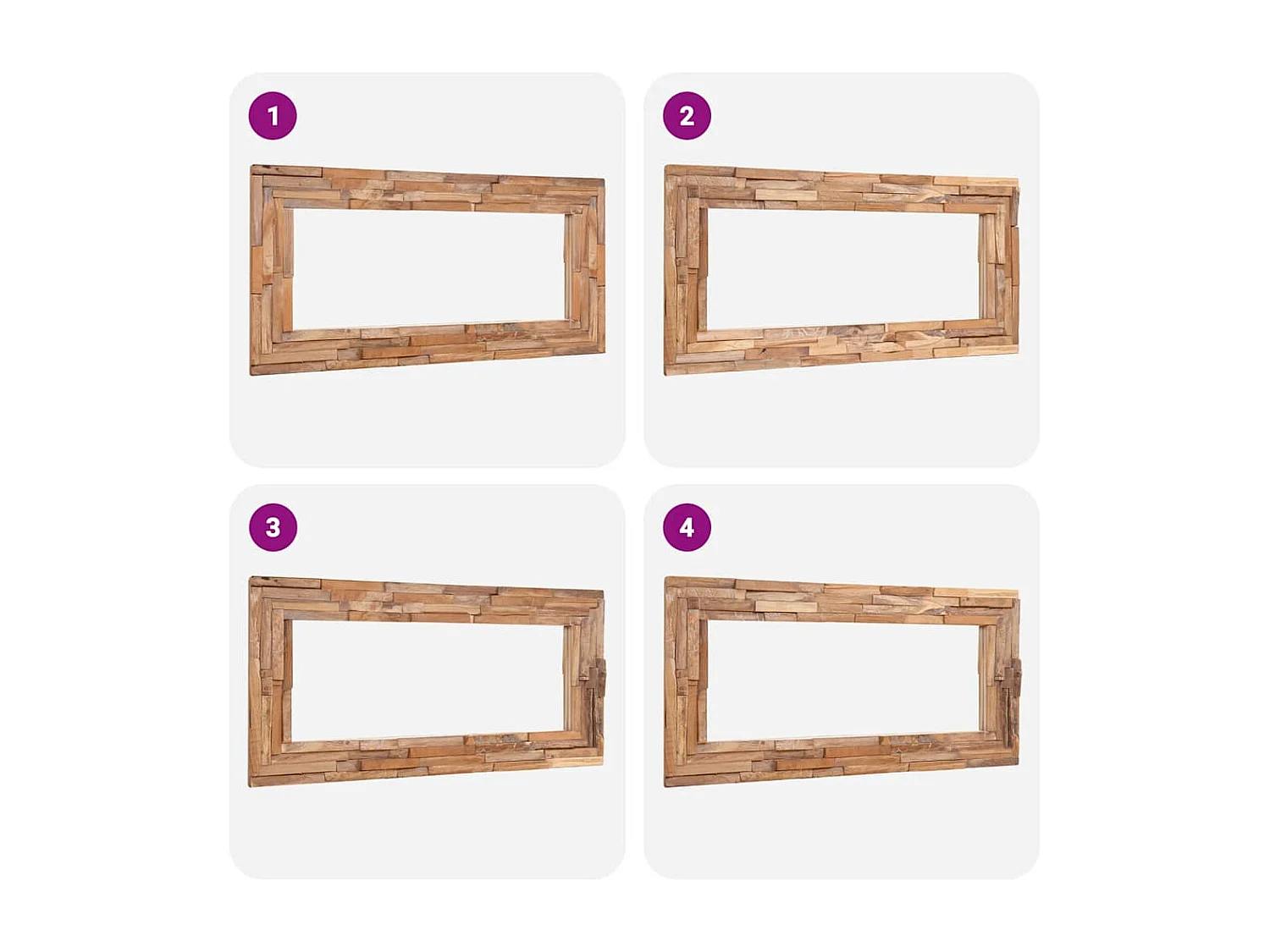 1

2

3

4