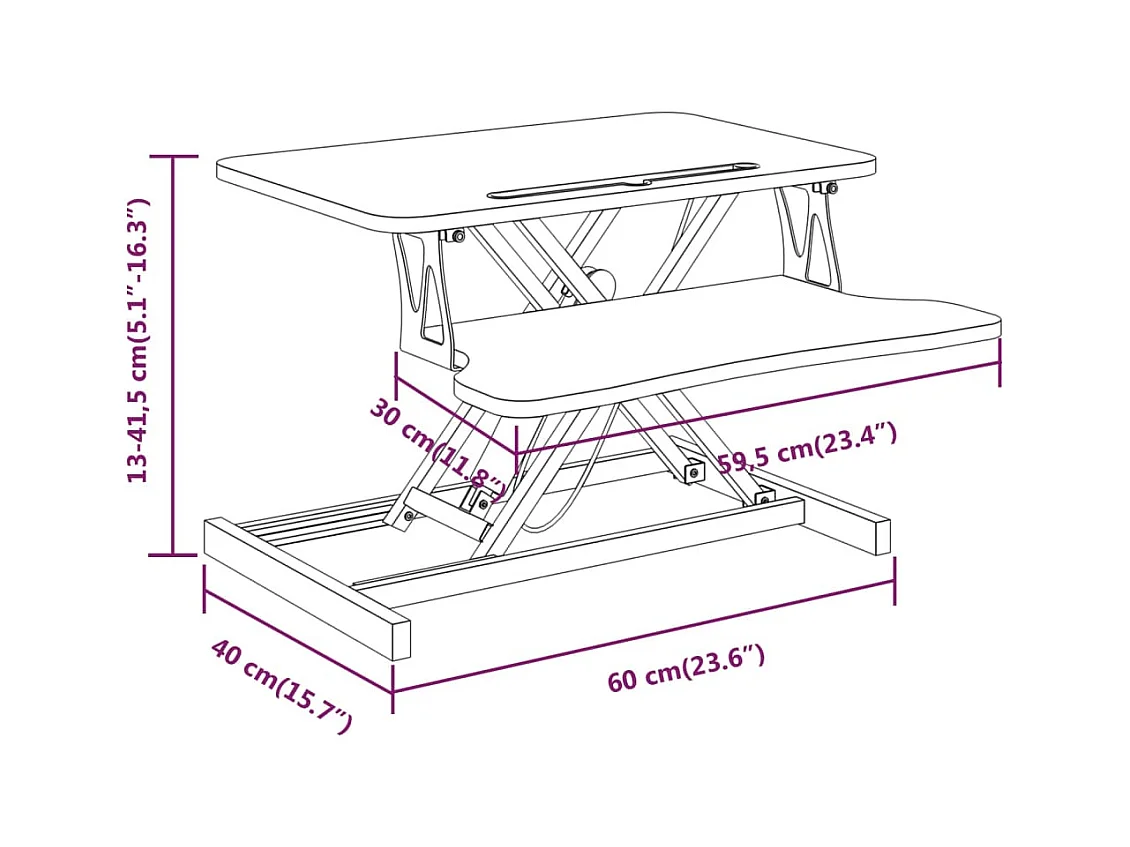 13-41,5 cm(5.1"-16.3")

30 cm(11.8")

59,5 cm(23.4")

40 cm(15.7")

60 cm(23.6")