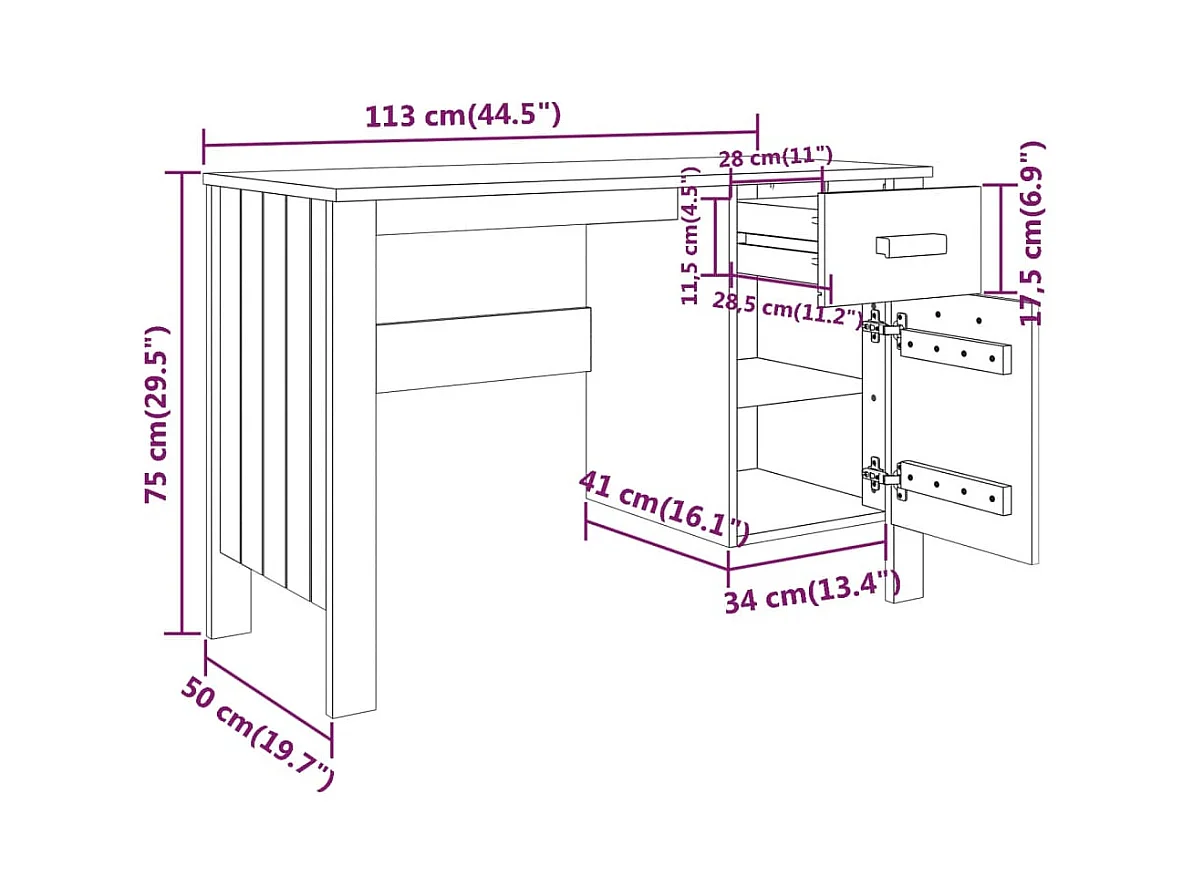 113 cm(44.5")
28 cm(11")
11,5 cm(4.5")
28,5 cm(11.2")
17,5 cm(6.9")
75 cm(29.5")
41 cm(16.1")
34 cm(13.4")
50 cm(19.7")