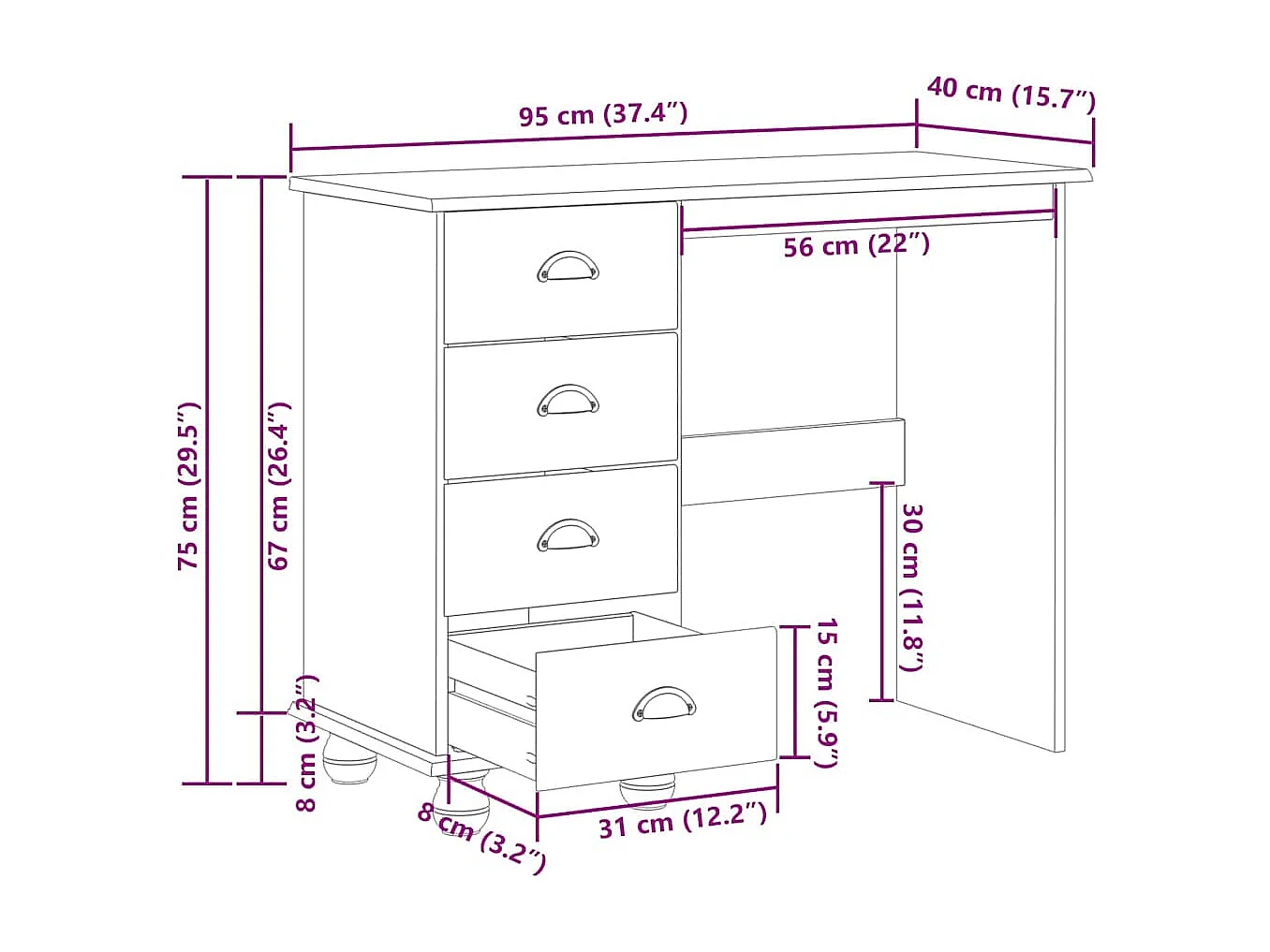 95 cm (37.4″)
40 cm (15.7″)
56 cm (22″)
75 cm (29.5″)
67 cm (26.4″)
30 cm (11.8″)
15 cm (5.9″)
8 cm (3.2″)
8 cm (3.2″)
31 cm (12.2″)