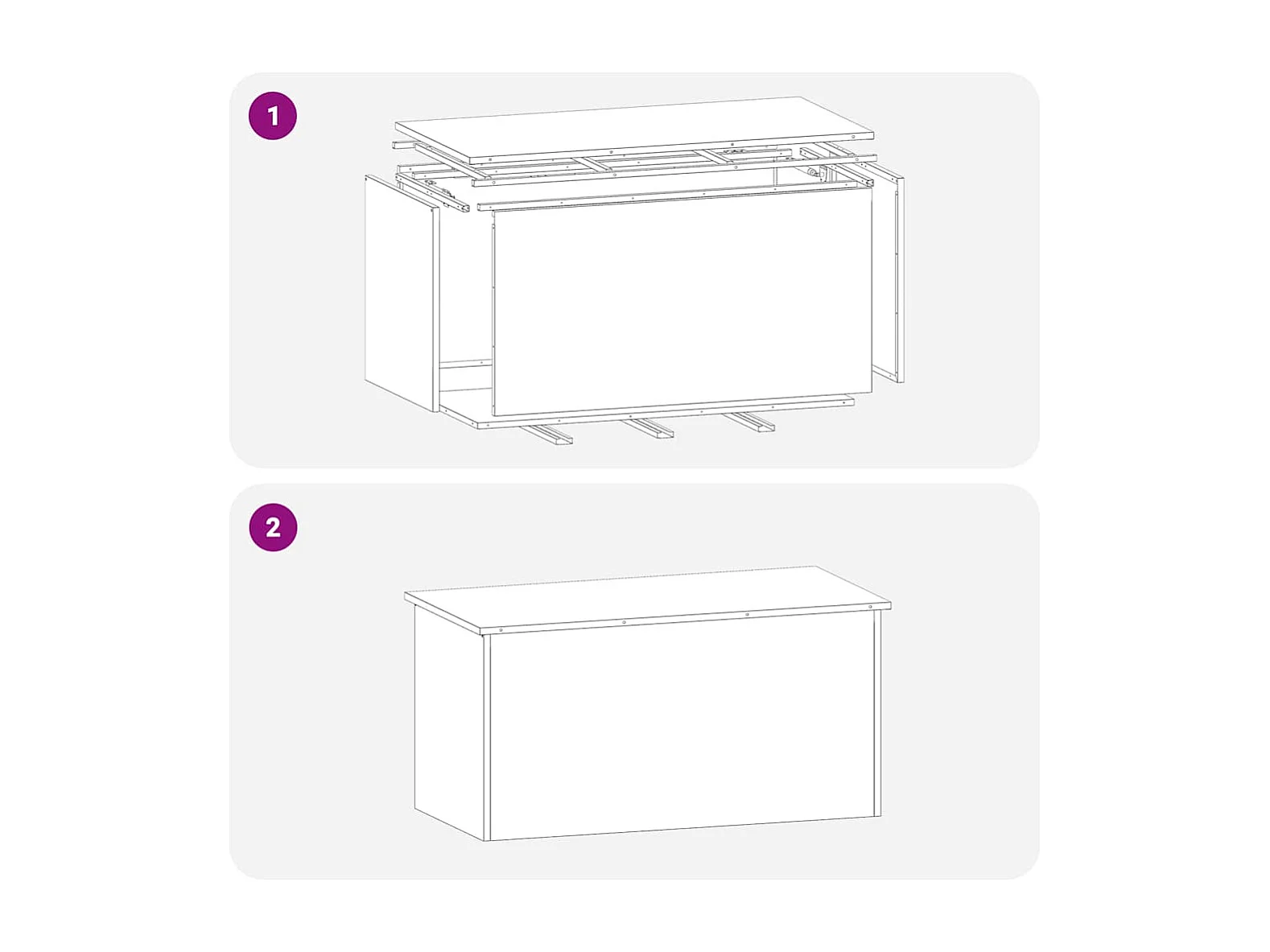 1

2