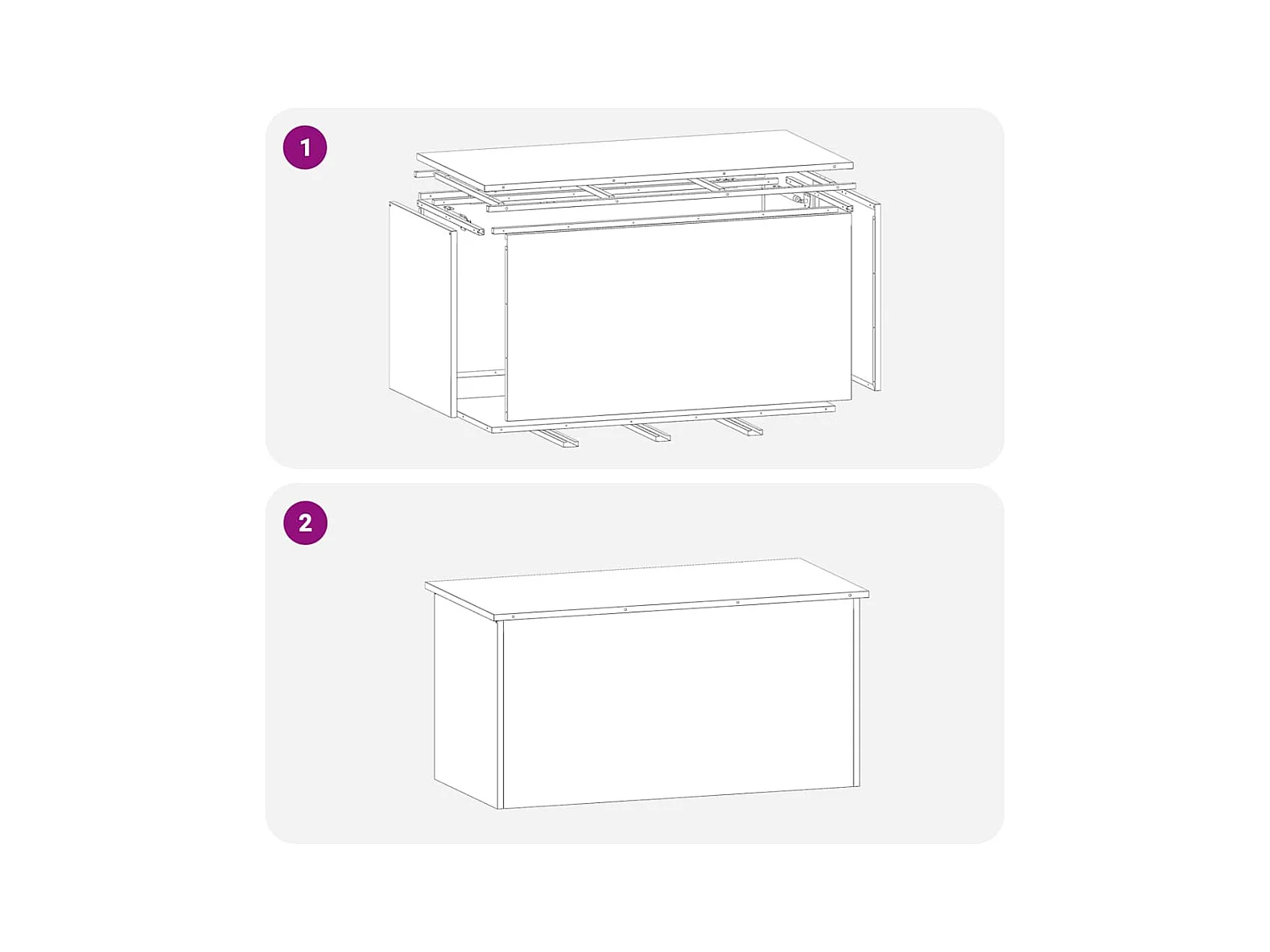 1

2