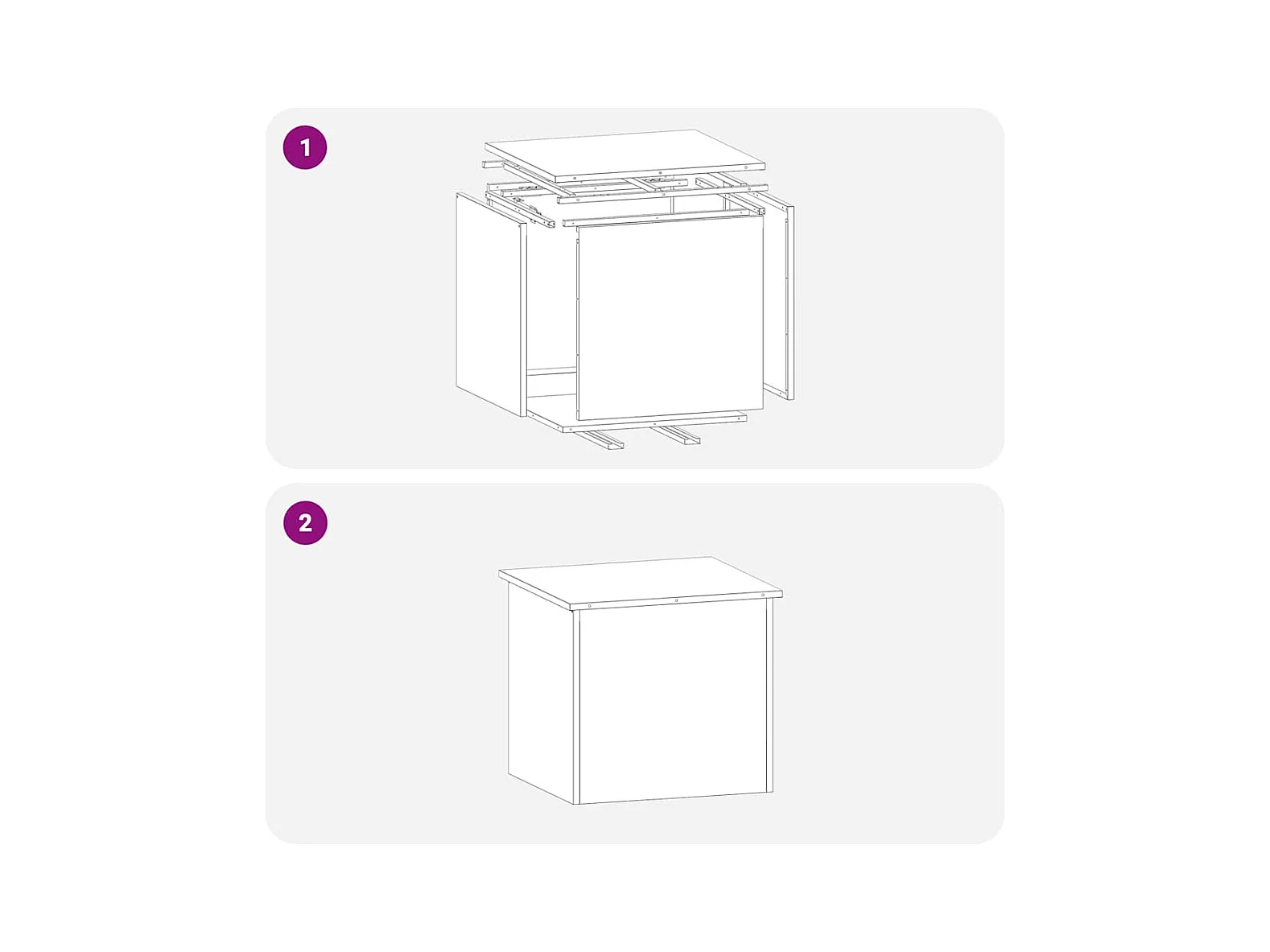 1

2