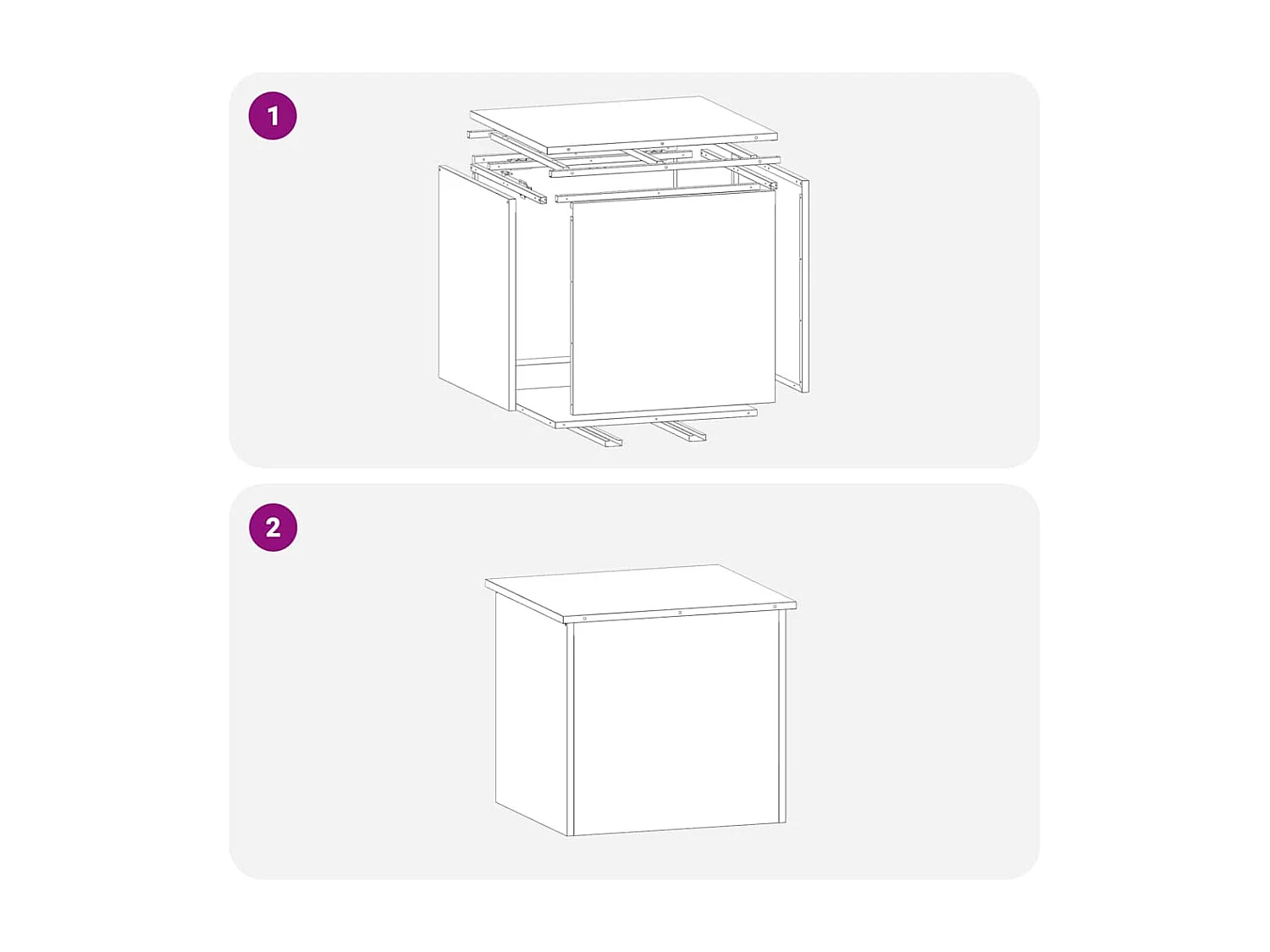 1

2