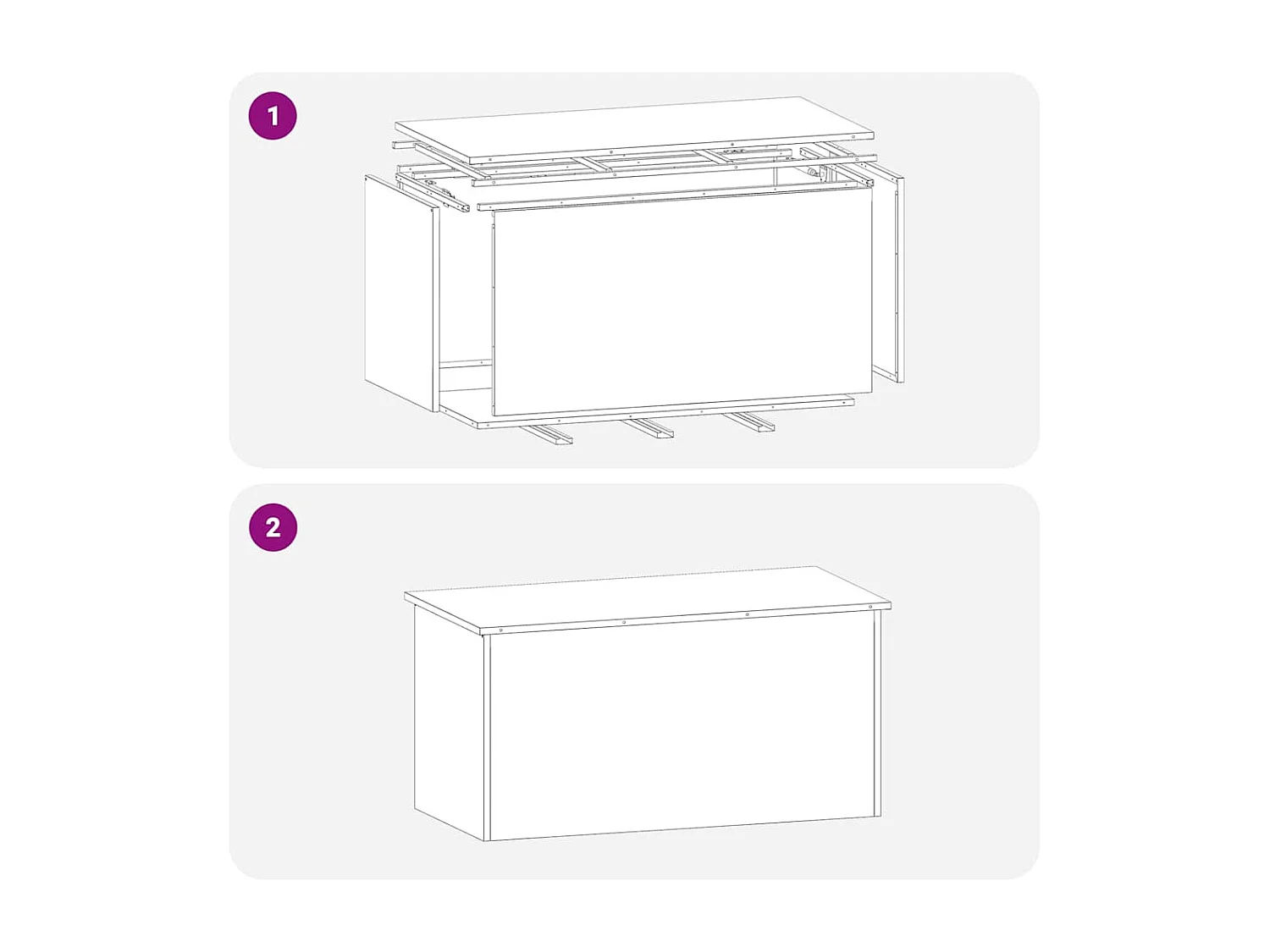 1

2