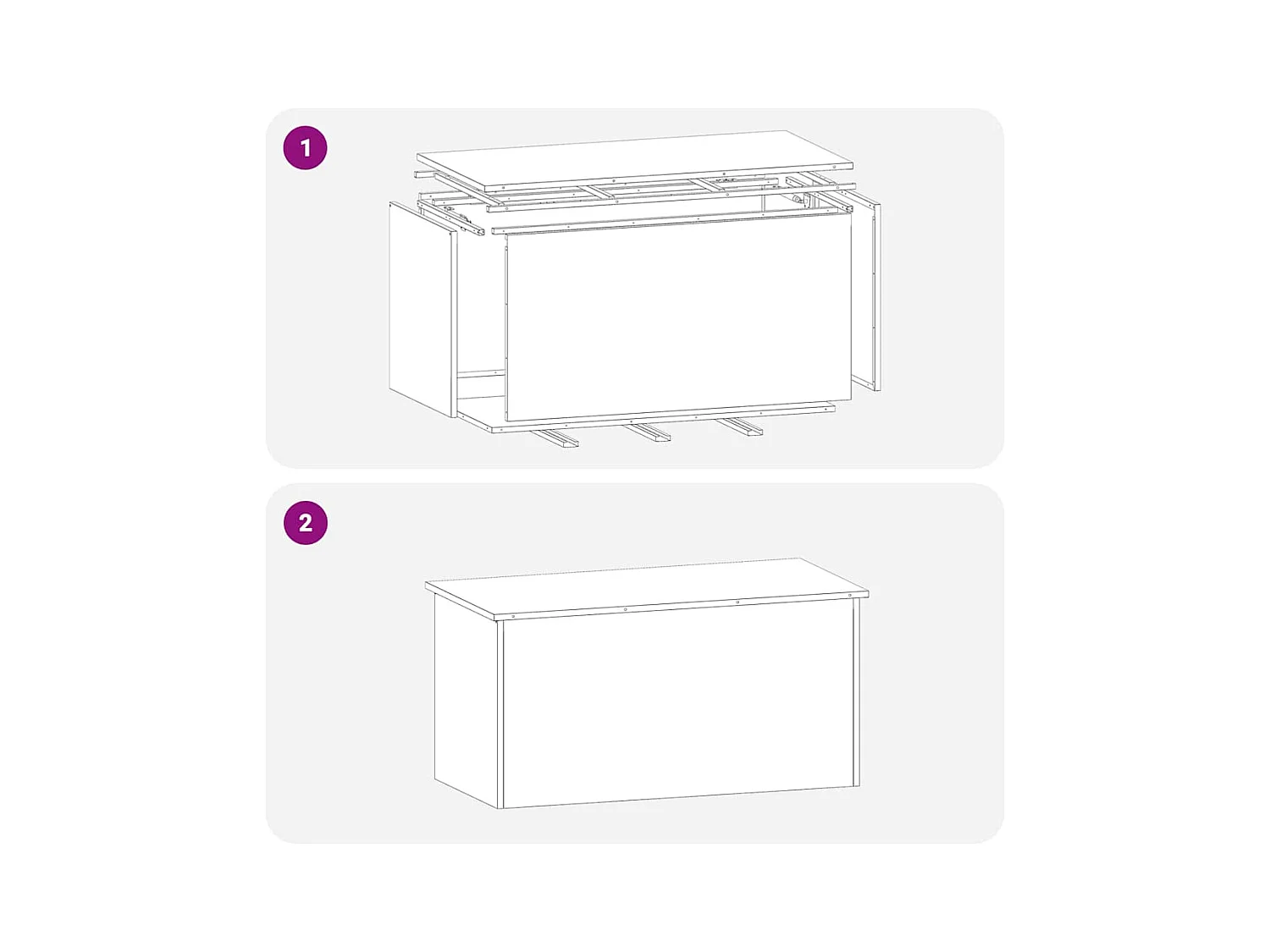 1

2