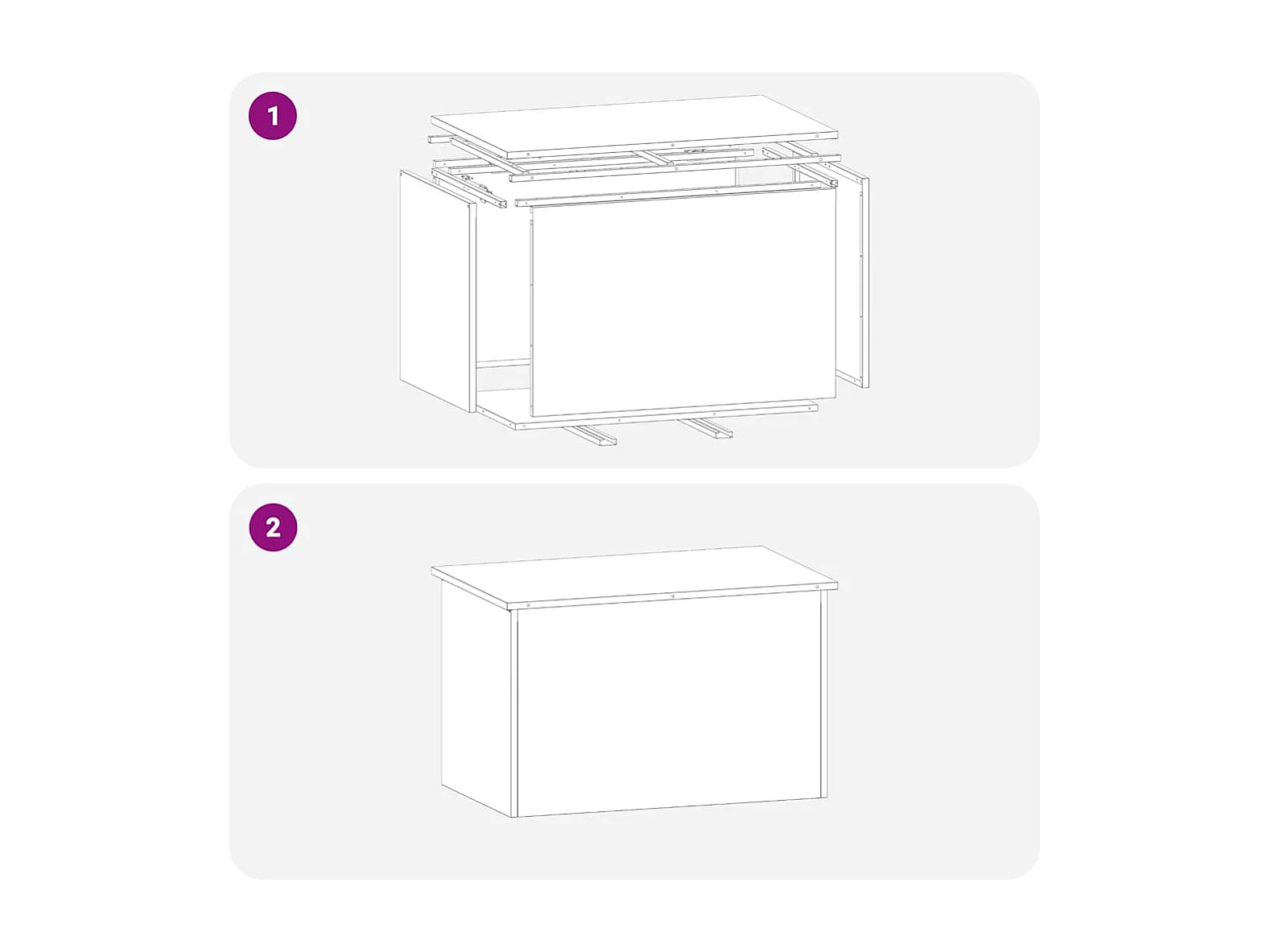 1

2