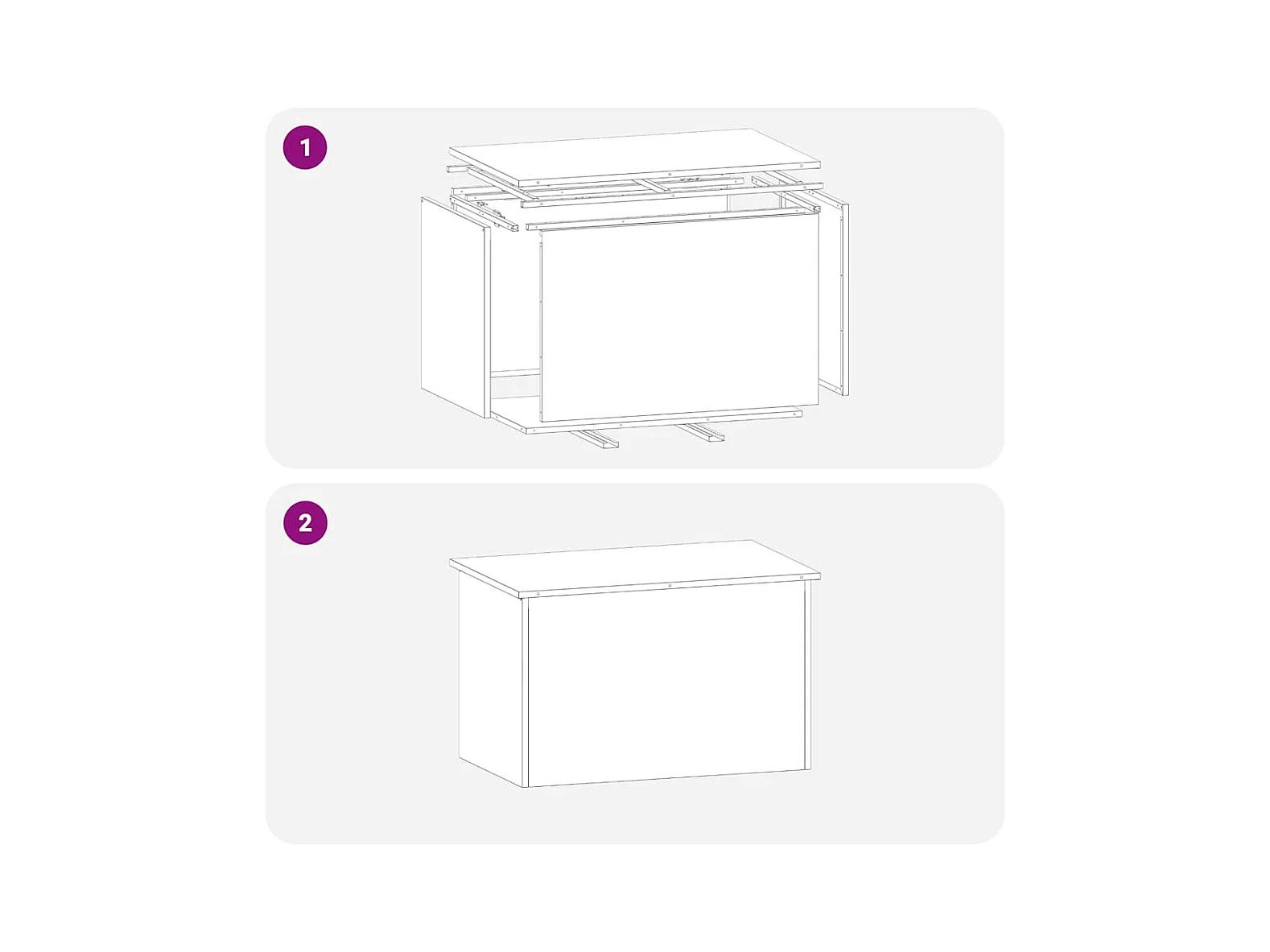 1

2